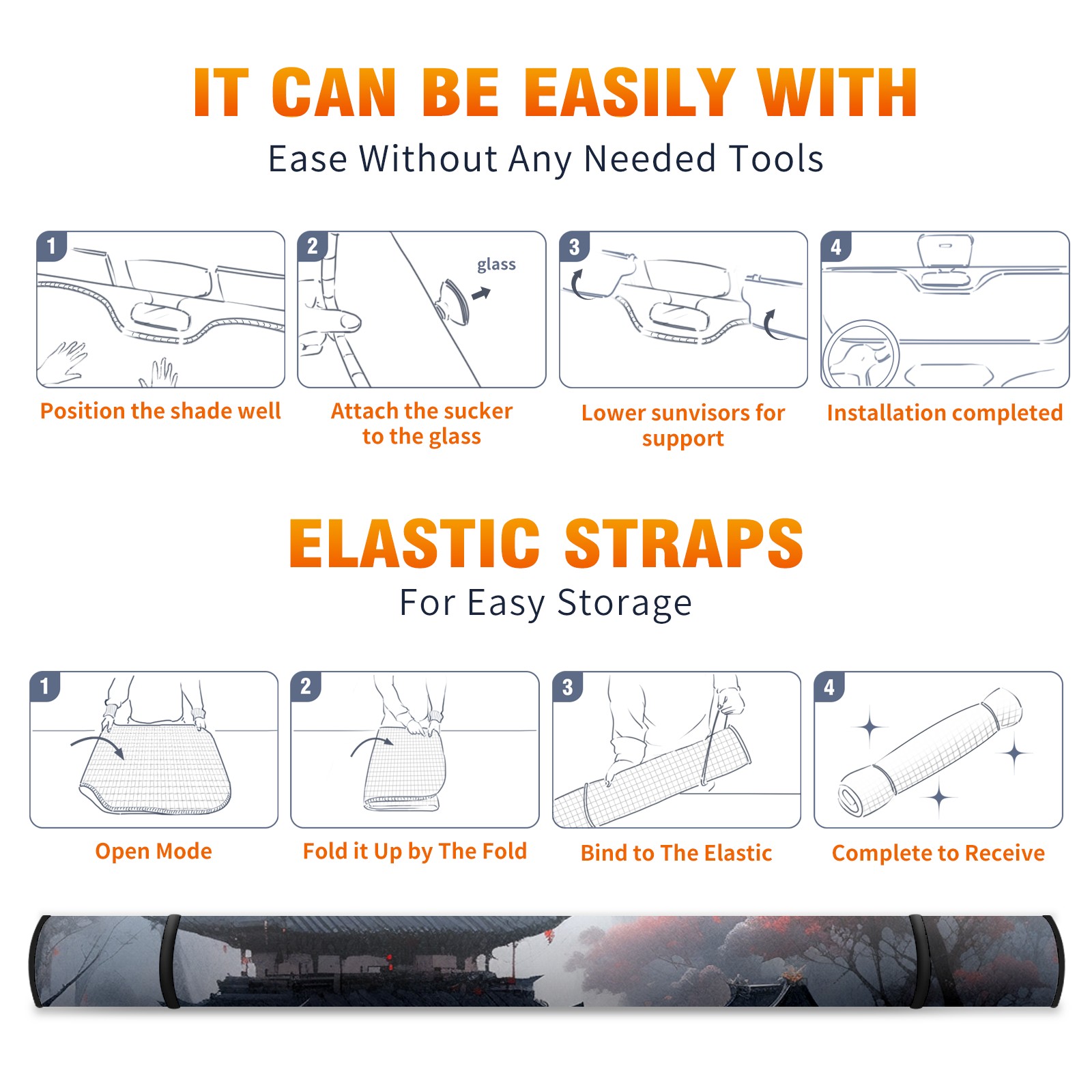 IT CAN BE EASILY WITH

Ease Without Any Needed Tools

1

Position the shade well

2

glass

Attach the sucker to the glass

3

Lower sunvisors for support

4

Installation completed

ELASTIC STRAPS

For Easy Storage

1

Open Mode

2

Fold it Up by The Fold

3

Bind to The Elastic

4

Complete to Receive