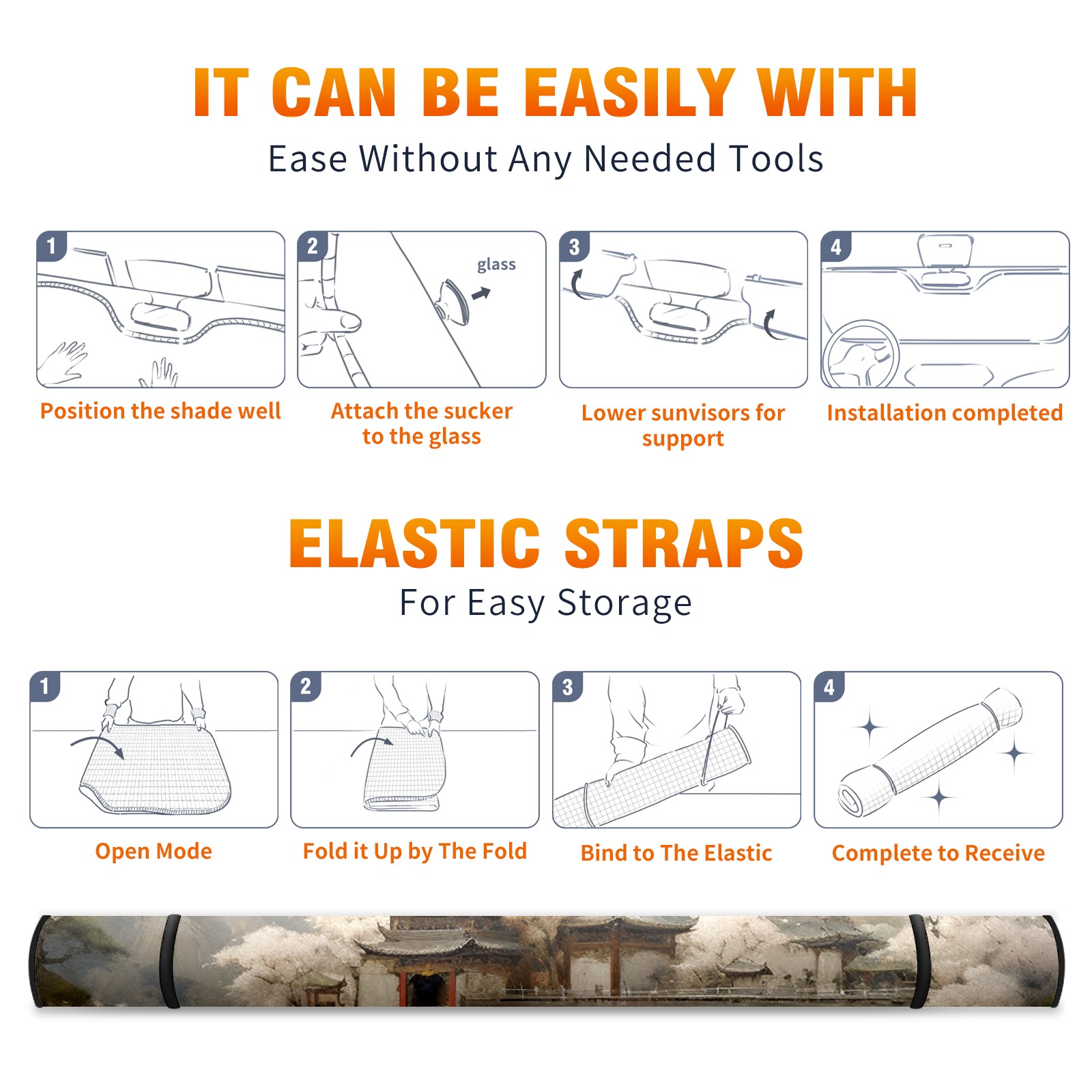 IT CAN BE EASILY WITH
Ease Without Any Needed Tools

1
Position the shade well

2
glass
Attach the sucker to the glass

3
Lower sunvisors for support

4
Installation completed

ELASTIC STRAPS
For Easy Storage

1
Open Mode

2
Fold it Up by The Fold

3
Bind to The Elastic

4
Complete to Receive