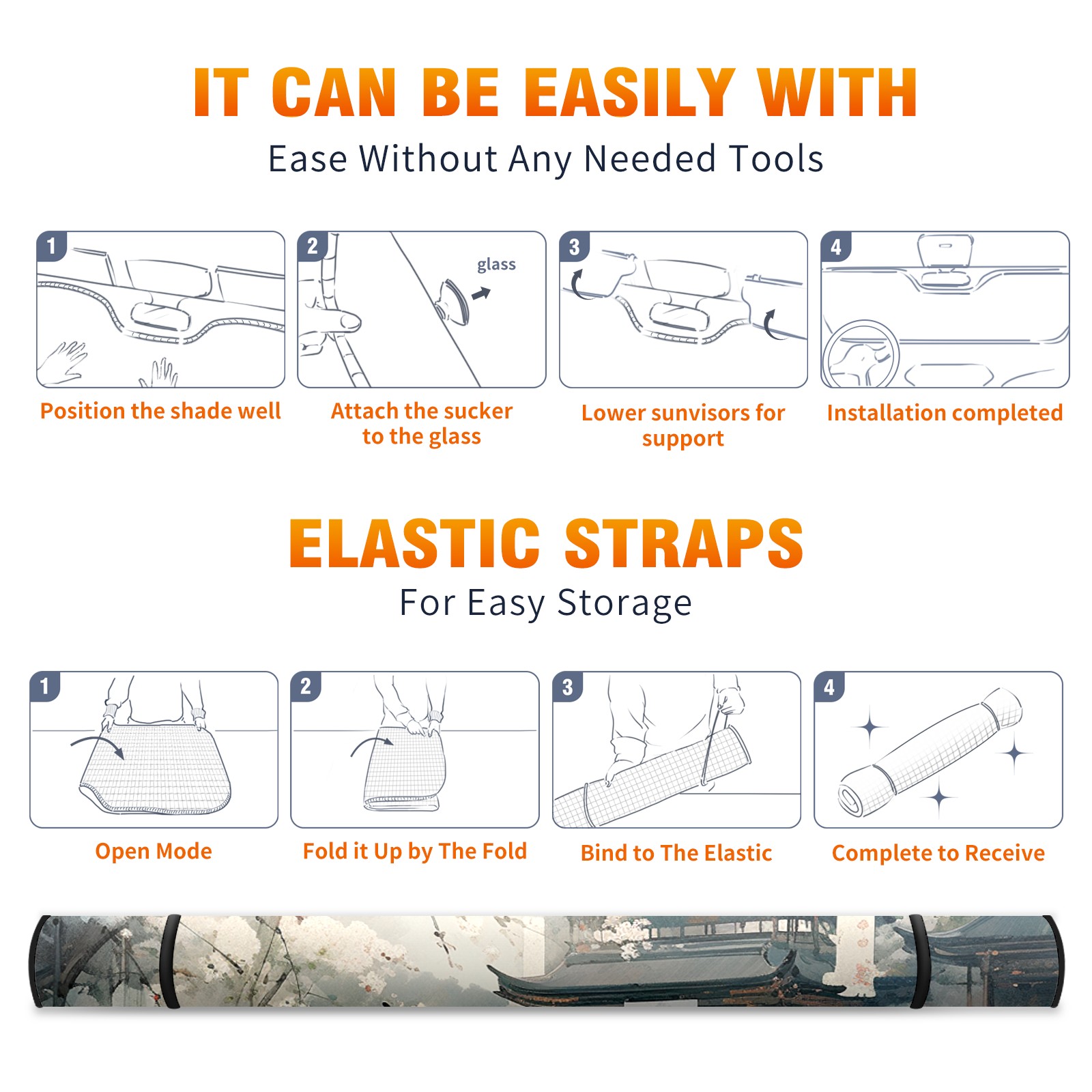 IT CAN BE EASILY WITH

Ease Without Any Needed Tools

1

Position the shade well

2

glass

Attach the sucker to the glass

3

Lower sunvisors for support

4

Installation completed

ELASTIC STRAPS

For Easy Storage

1

Open Mode

2

Fold it Up by The Fold

3

Bind to The Elastic

4

Complete to Receive