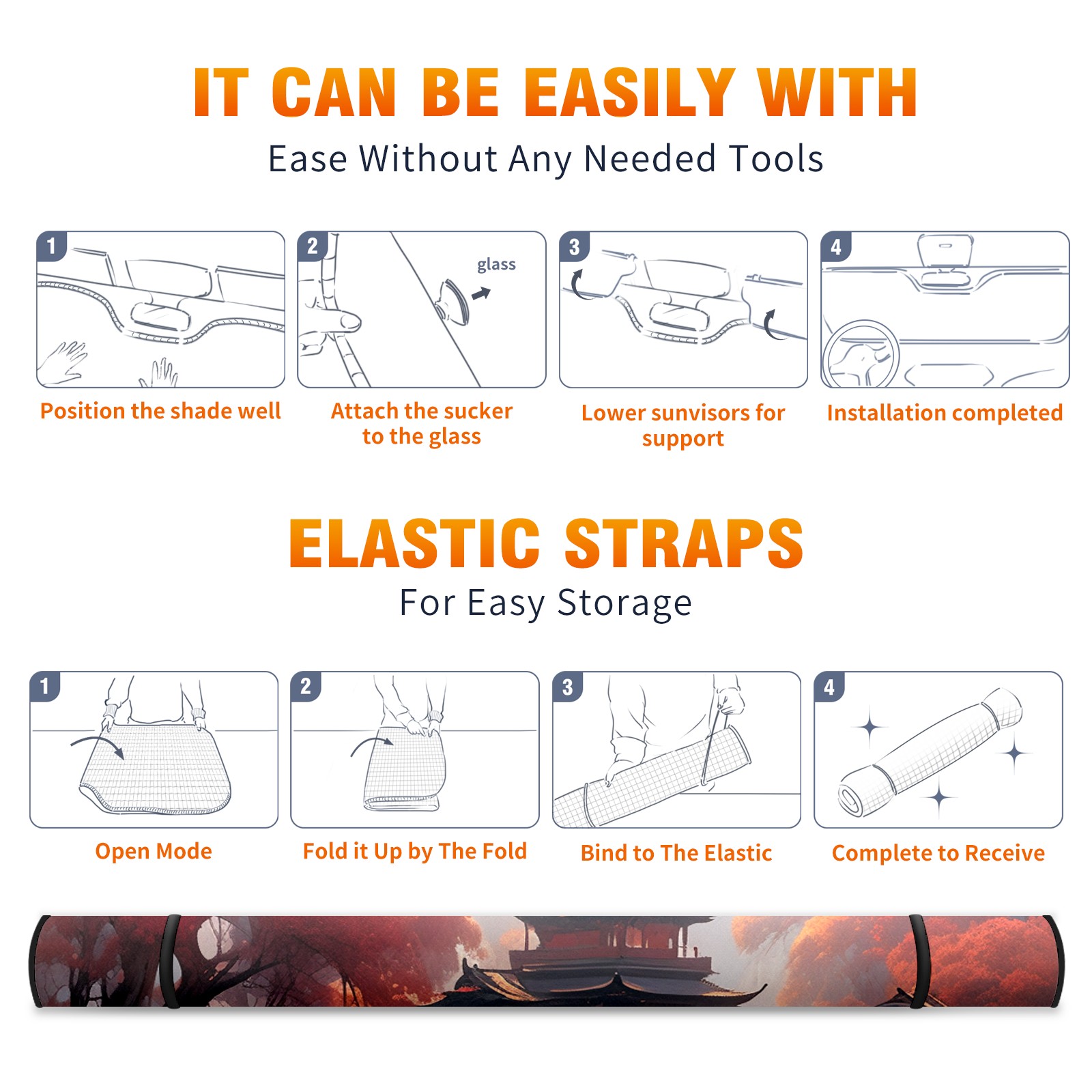 IT CAN BE EASILY WITH

Ease Without Any Needed Tools

1

Position the shade well

2

glass

Attach the sucker to the glass

3

Lower sunvisors for support

4

Installation completed

ELASTIC STRAPS

For Easy Storage

1

Open Mode

2

Fold it Up by The Fold

3

Bind to The Elastic

4

Complete to Receive