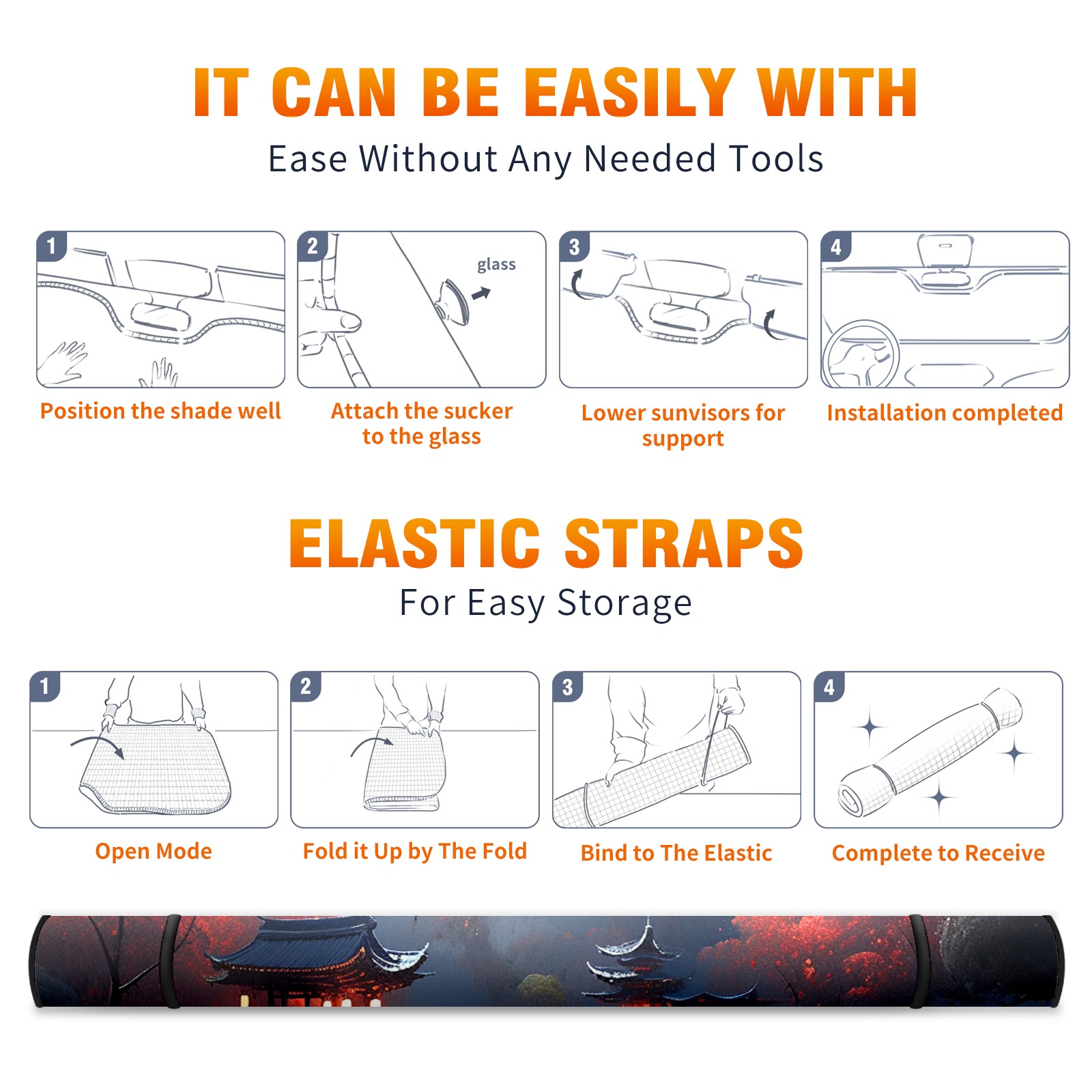 IT CAN BE EASILY WITH
Ease Without Any Needed Tools

1
Position the shade well

2
glass
Attach the sucker to the glass

3
Lower sunvisors for support

4
Installation completed

ELASTIC STRAPS
For Easy Storage

1
Open Mode

2
Fold it Up by The Fold

3
Bind to The Elastic

4
Complete to Receive