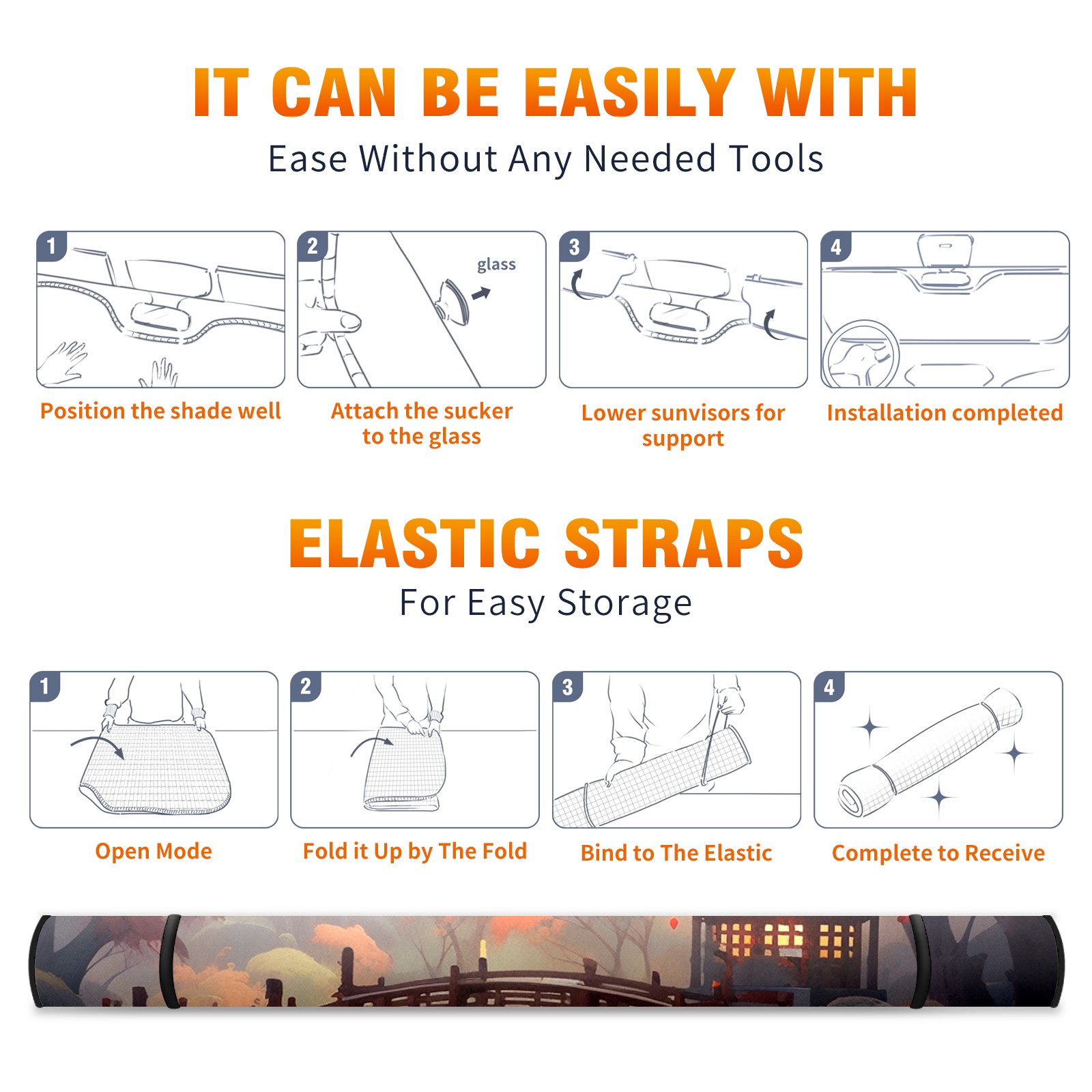 IT CAN BE EASILY WITH
Ease Without Any Needed Tools

1
Position the shade well

2
glass
Attach the sucker to the glass

3
Lower sunvisors for support

4
Installation completed

ELASTIC STRAPS
For Easy Storage

1
Open Mode

2
Fold it Up by The Fold

3
Bind to The Elastic

4
Complete to Receive