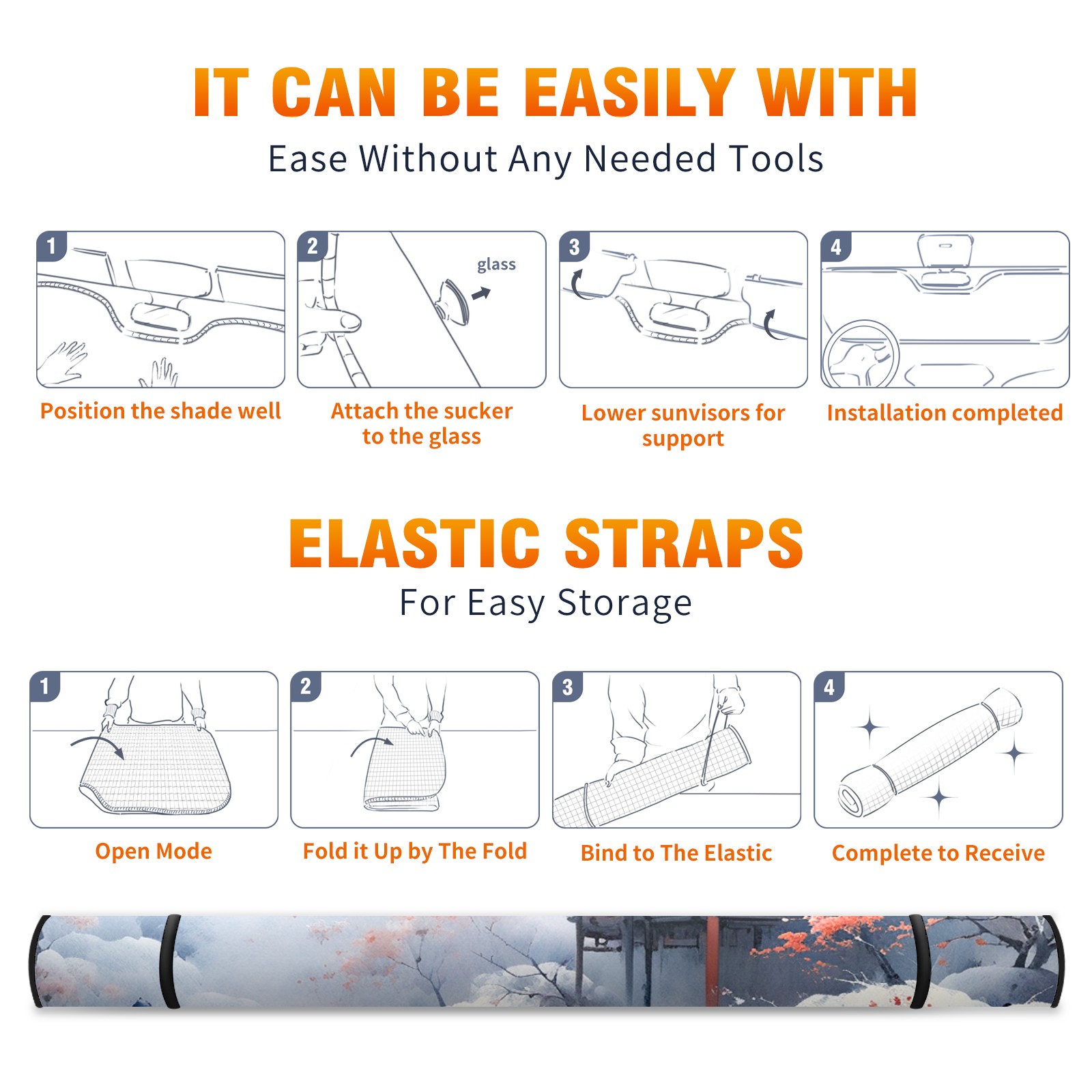 IT CAN BE EASILY WITH

Ease Without Any Needed Tools

1

Position the shade well

2

glass

Attach the sucker to the glass

3

Lower sunvisors for support

4

Installation completed

ELASTIC STRAPS

For Easy Storage

1

Open Mode

2

Fold it Up by The Fold

3

Bind to The Elastic

4

Complete to Receive