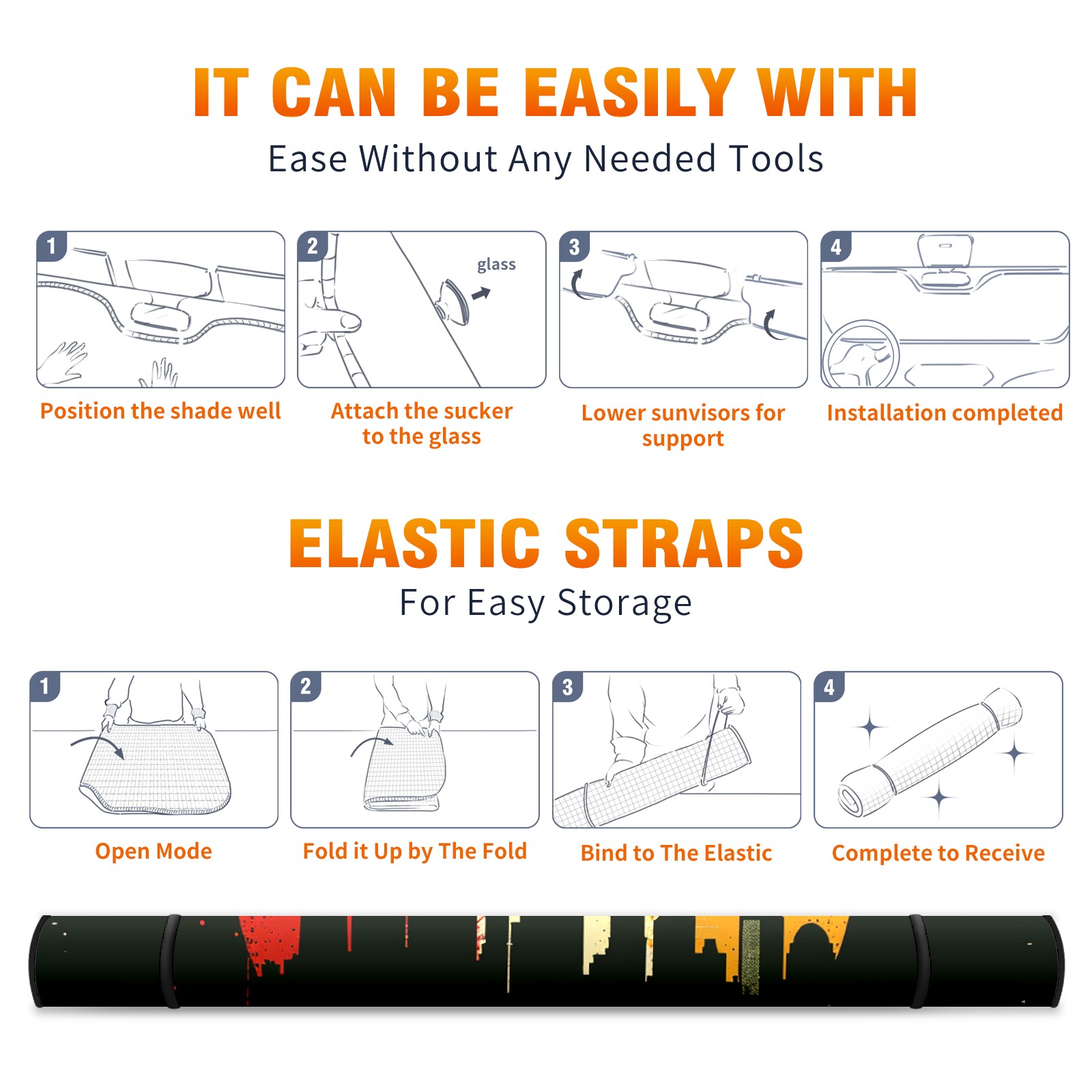 IT CAN BE EASILY WITH
Ease Without Any Needed Tools

1
Position the shade well

2
glass
Attach the sucker to the glass

3
Lower sunvisors for support

4
Installation completed

ELASTIC STRAPS
For Easy Storage

1
Open Mode

2
Fold it Up by The Fold

3
Bind to The Elastic

4
Complete to Receive