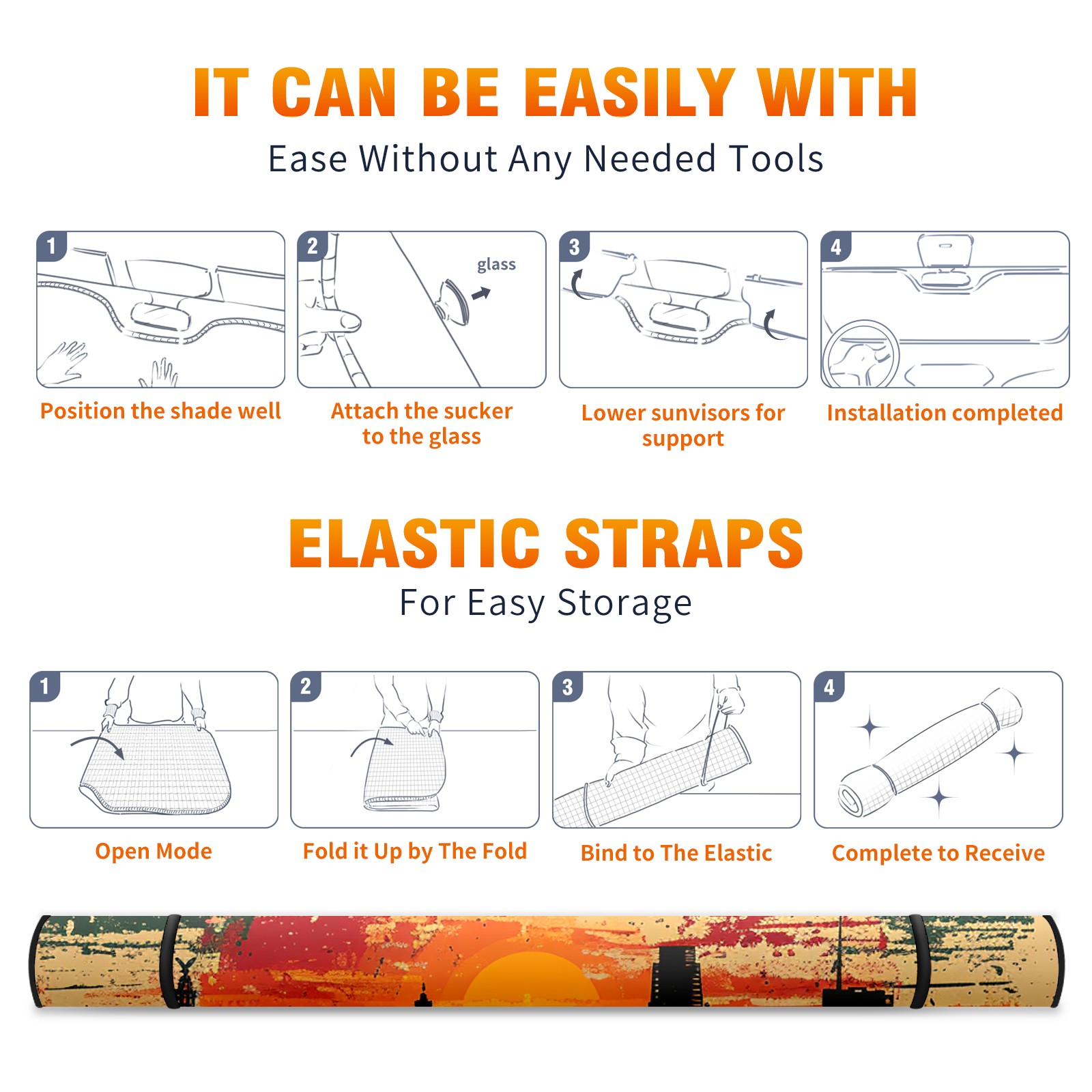 IT CAN BE EASILY WITH
Ease Without Any Needed Tools

1
Position the shade well

2
glass
Attach the sucker to the glass

3
Lower sunvisors for support

4
Installation completed

ELASTIC STRAPS
For Easy Storage

1
Open Mode

2
Fold it Up by The Fold

3
Bind to The Elastic

4
Complete to Receive