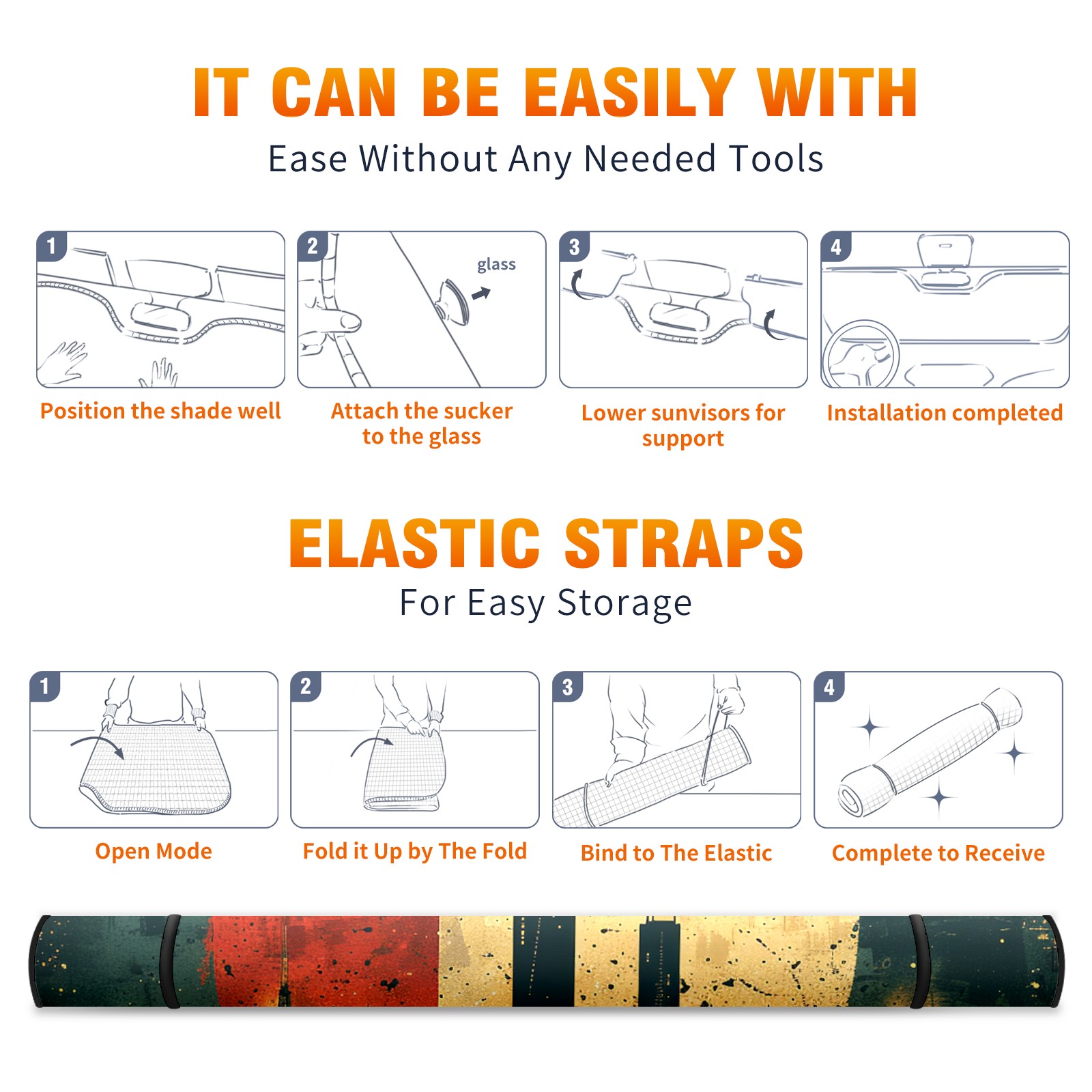 IT CAN BE EASILY WITH
Ease Without Any Needed Tools

1

Position the shade well

2

glass

Attach the sucker to the glass

3

Lower sunvisors for support

4

Installation completed

ELASTIC STRAPS
For Easy Storage

1

Open Mode

2

Fold it Up by The Fold

3

Bind to The Elastic

4

Complete to Receive