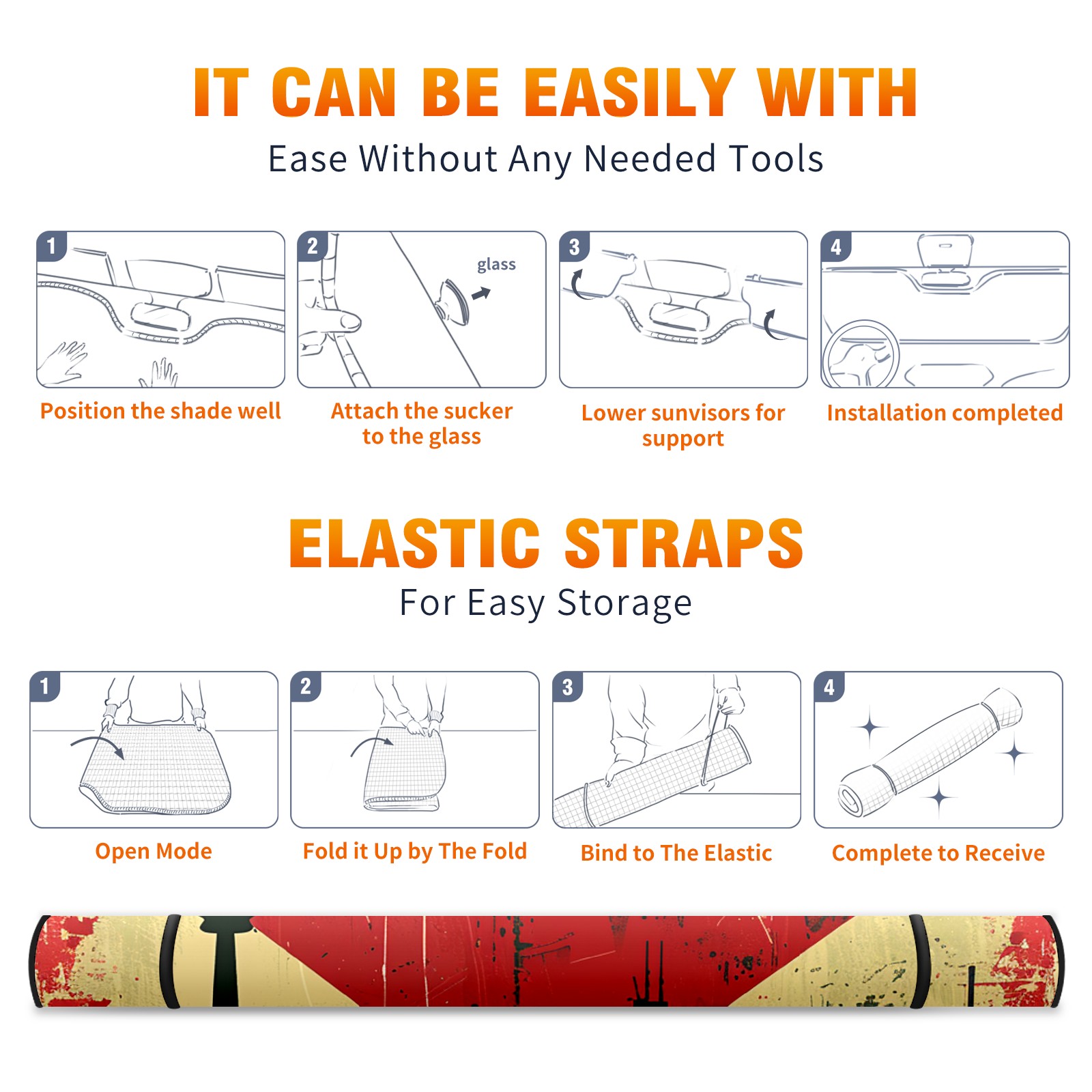 IT CAN BE EASILY WITH

Ease Without Any Needed Tools

1

Position the shade well

2

glass

Attach the sucker to the glass

3

Lower sunvisors for support

4

Installation completed

ELASTIC STRAPS

For Easy Storage

1

Open Mode

2

Fold it Up by The Fold

3

Bind to The Elastic

4

Complete to Receive