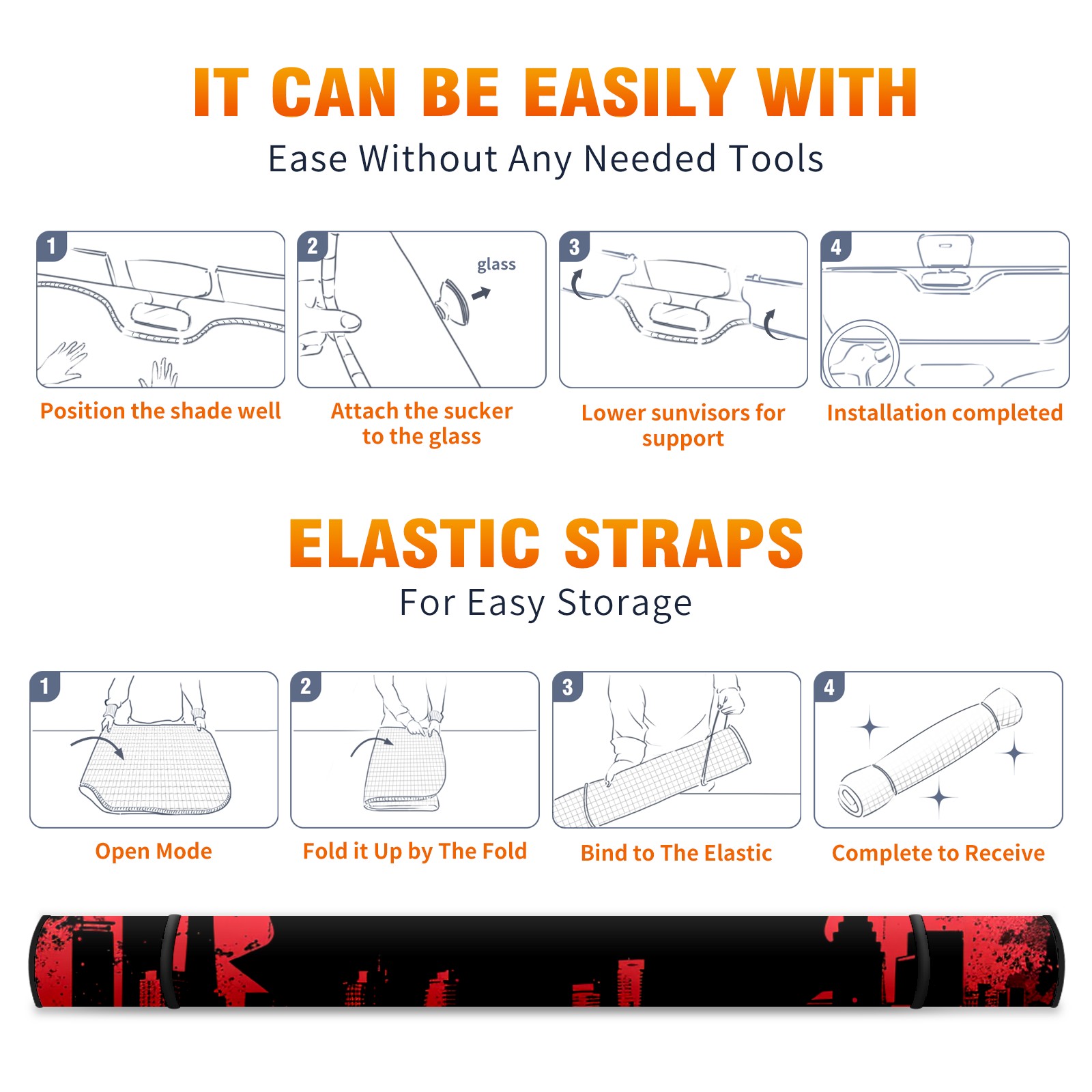 IT CAN BE EASILY WITH
Ease Without Any Needed Tools

1
Position the shade well

2
glass
Attach the sucker to the glass

3
Lower sunvisors for support

4
Installation completed

ELASTIC STRAPS
For Easy Storage

1
Open Mode

2
Fold it Up by The Fold

3
Bind to The Elastic

4
Complete to Receive