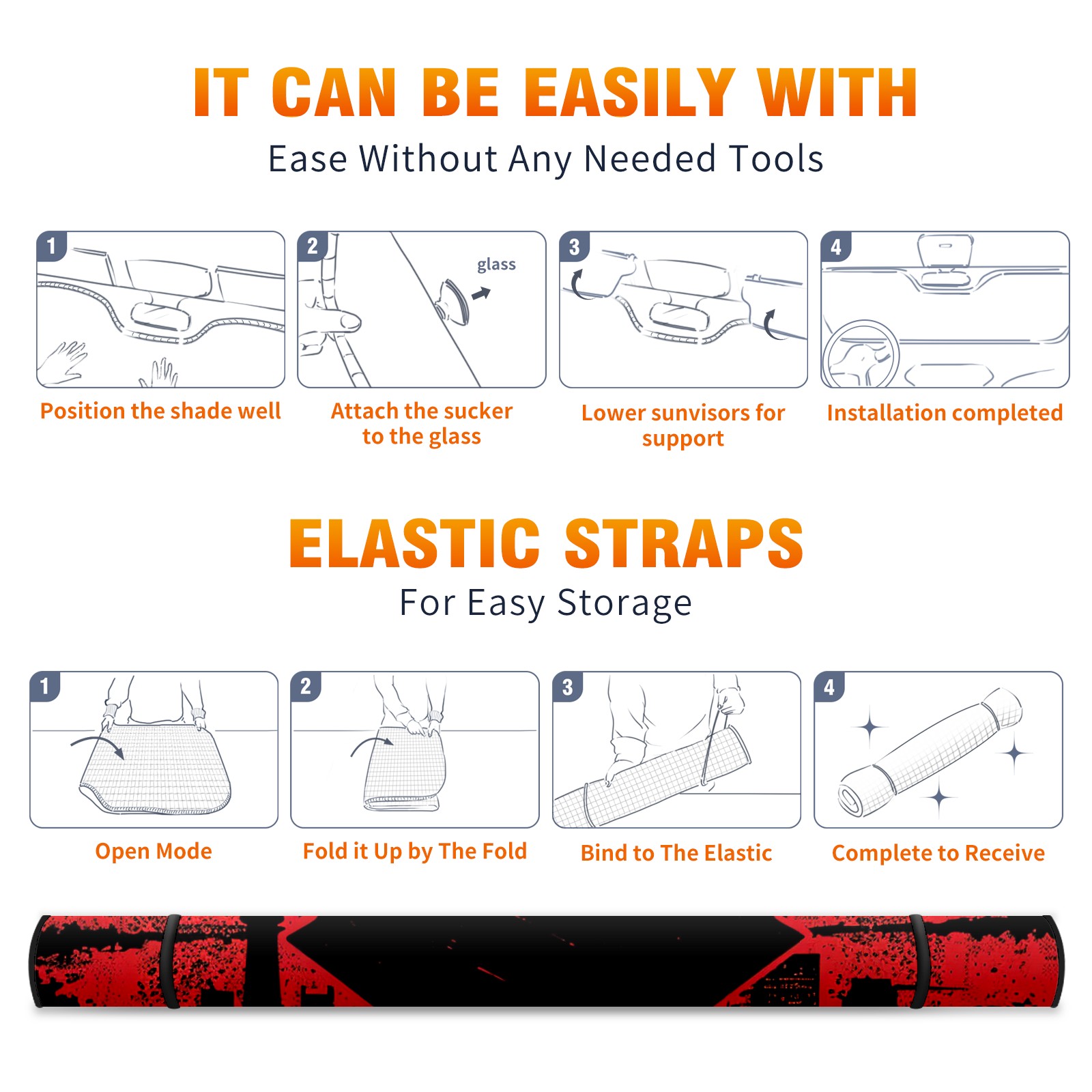 IT CAN BE EASILY WITH
Ease Without Any Needed Tools

1
Position the shade well

2
glass
Attach the sucker to the glass

3
Lower sunvisors for support

4
Installation completed

ELASTIC STRAPS
For Easy Storage

1
Open Mode

2
Fold it Up by The Fold

3
Bind to The Elastic

4
Complete to Receive