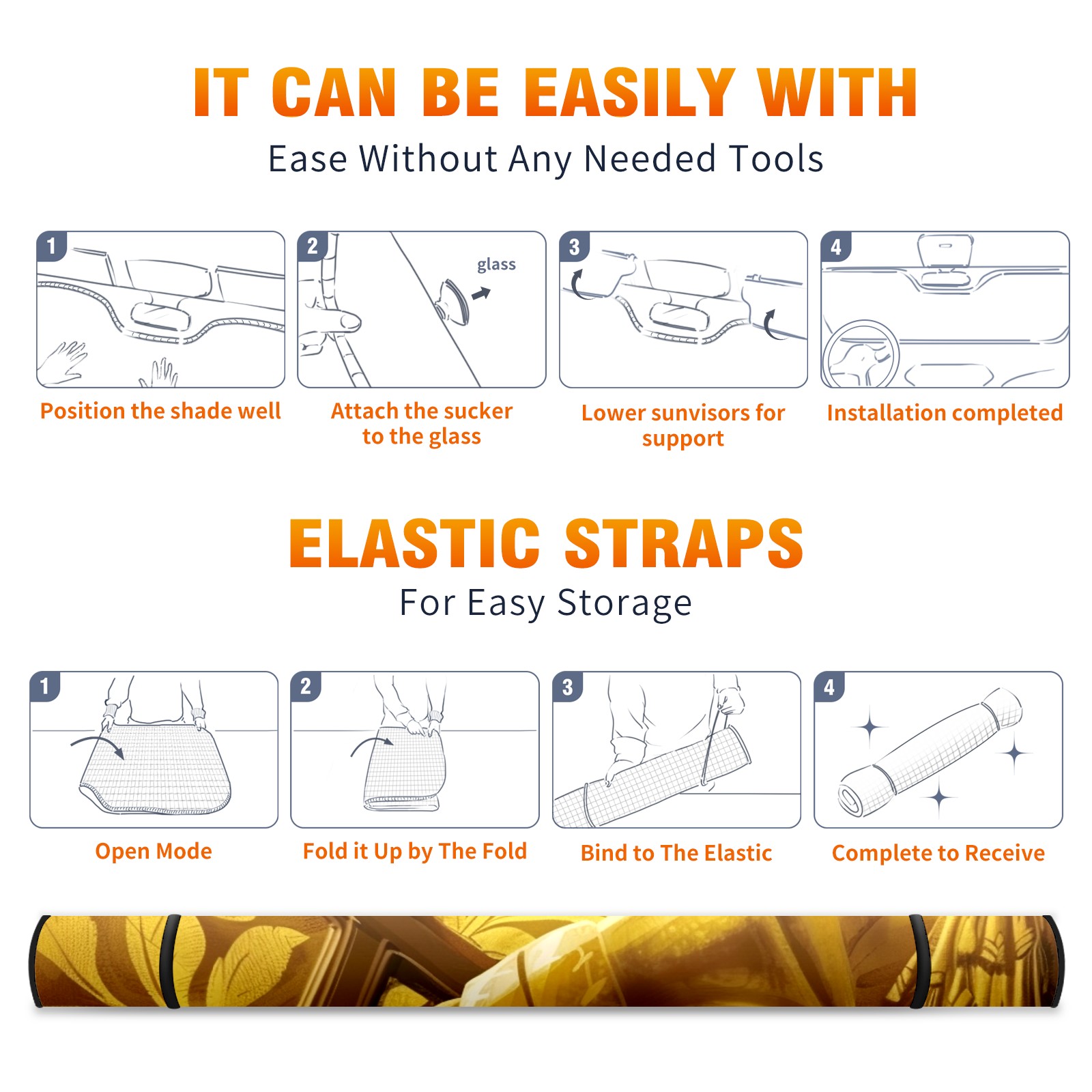 IT CAN BE EASILY WITH

Ease Without Any Needed Tools

1

Position the shade well

2

glass

Attach the sucker to the glass

3

Lower sunvisors for support

4

Installation completed

ELASTIC STRAPS

For Easy Storage

1

Open Mode

2

Fold it Up by The Fold

3

Bind to The Elastic

4

Complete to Receive