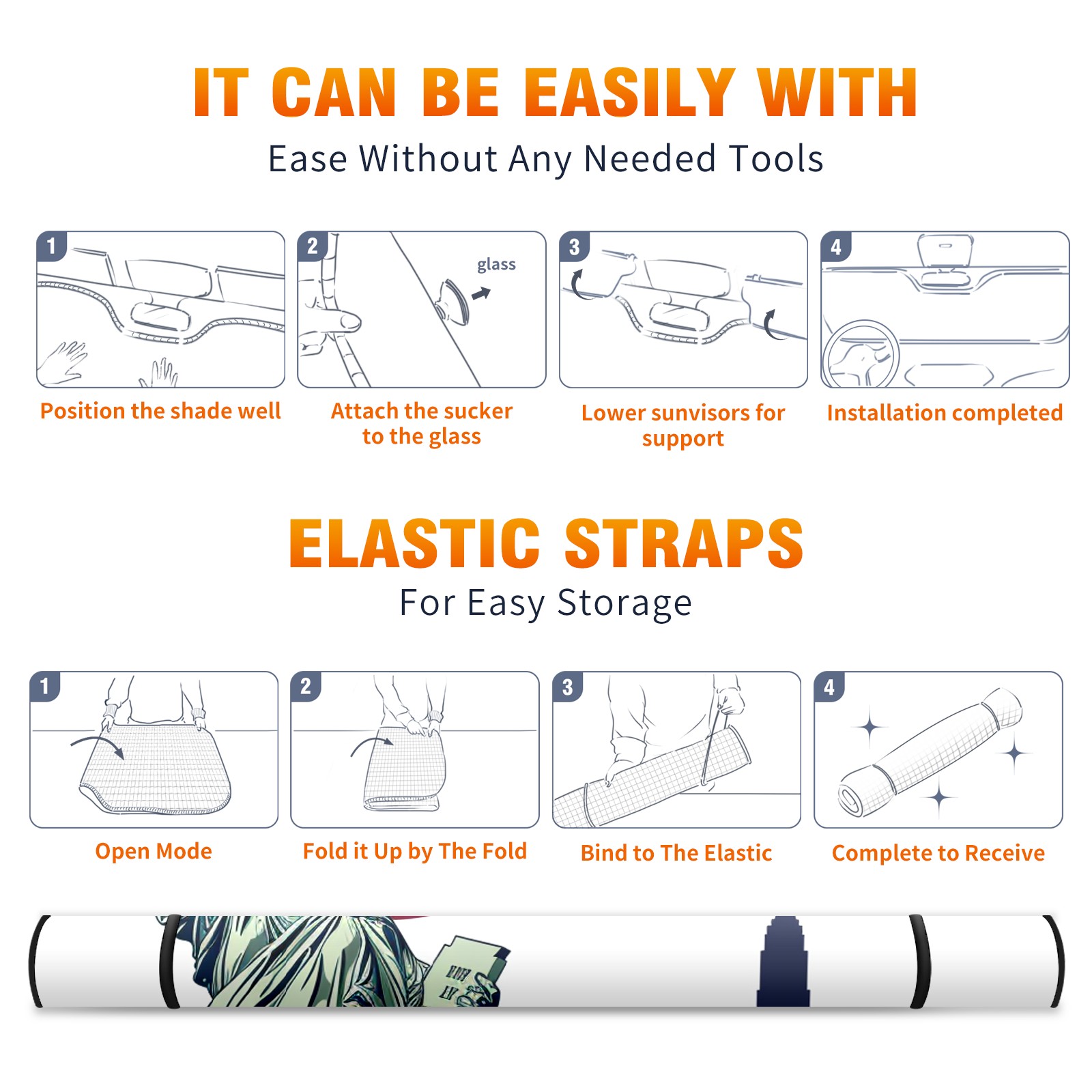 IT CAN BE EASILY WITH
Ease Without Any Needed Tools

1
Position the shade well

2
glass
Attach the sucker to the glass

3
Lower sunvisors for support

4
Installation completed

ELASTIC STRAPS
For Easy Storage

1
Open Mode

2
Fold it Up by The Fold

3
Bind to The Elastic

4
Complete to Receive