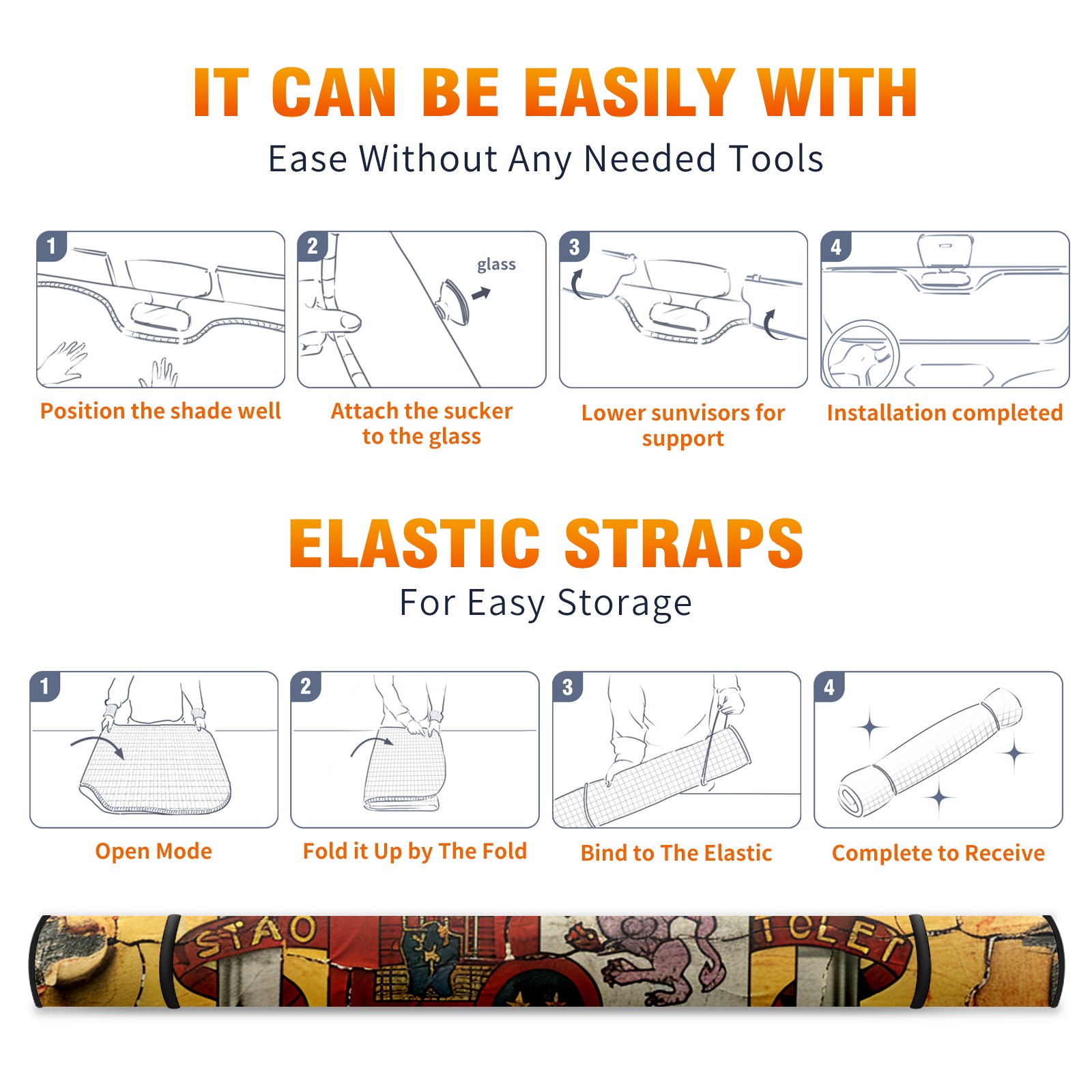 IT CAN BE EASILY WITH
Ease Without Any Needed Tools

1
Position the shade well

2
glass
Attach the sucker to the glass

3
Lower sunvisors for support

4
Installation completed

ELASTIC STRAPS
For Easy Storage

1
Open Mode

2
Fold it Up by The Fold

3
Bind to The Elastic

4
Complete to Receive

STAO TOLET