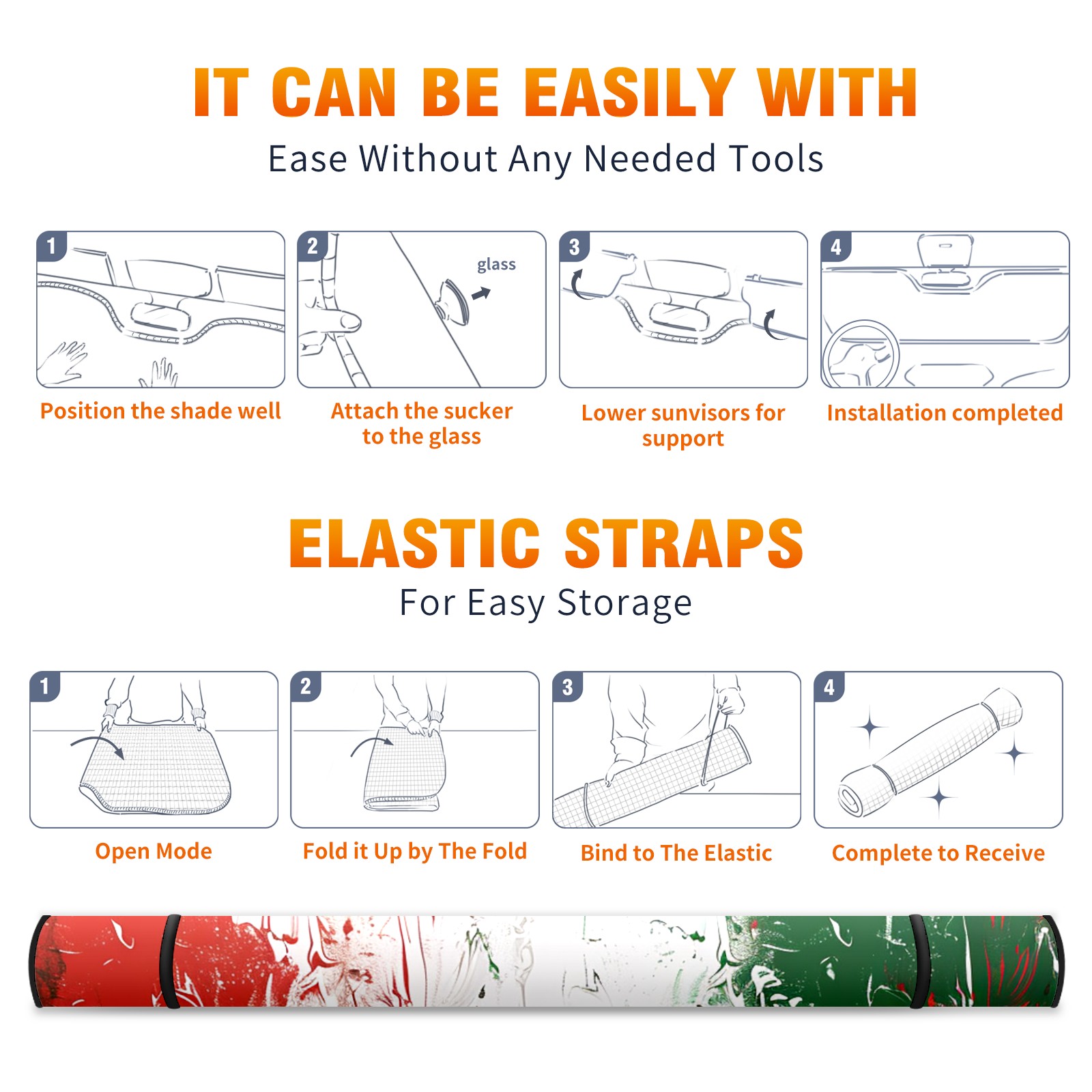 IT CAN BE EASILY WITH
Ease Without Any Needed Tools

1
Position the shade well

2
glass
Attach the sucker to the glass

3
Lower sunvisors for support

4
Installation completed

ELASTIC STRAPS
For Easy Storage

1
Open Mode

2
Fold it Up by The Fold

3
Bind to The Elastic

4
Complete to Receive