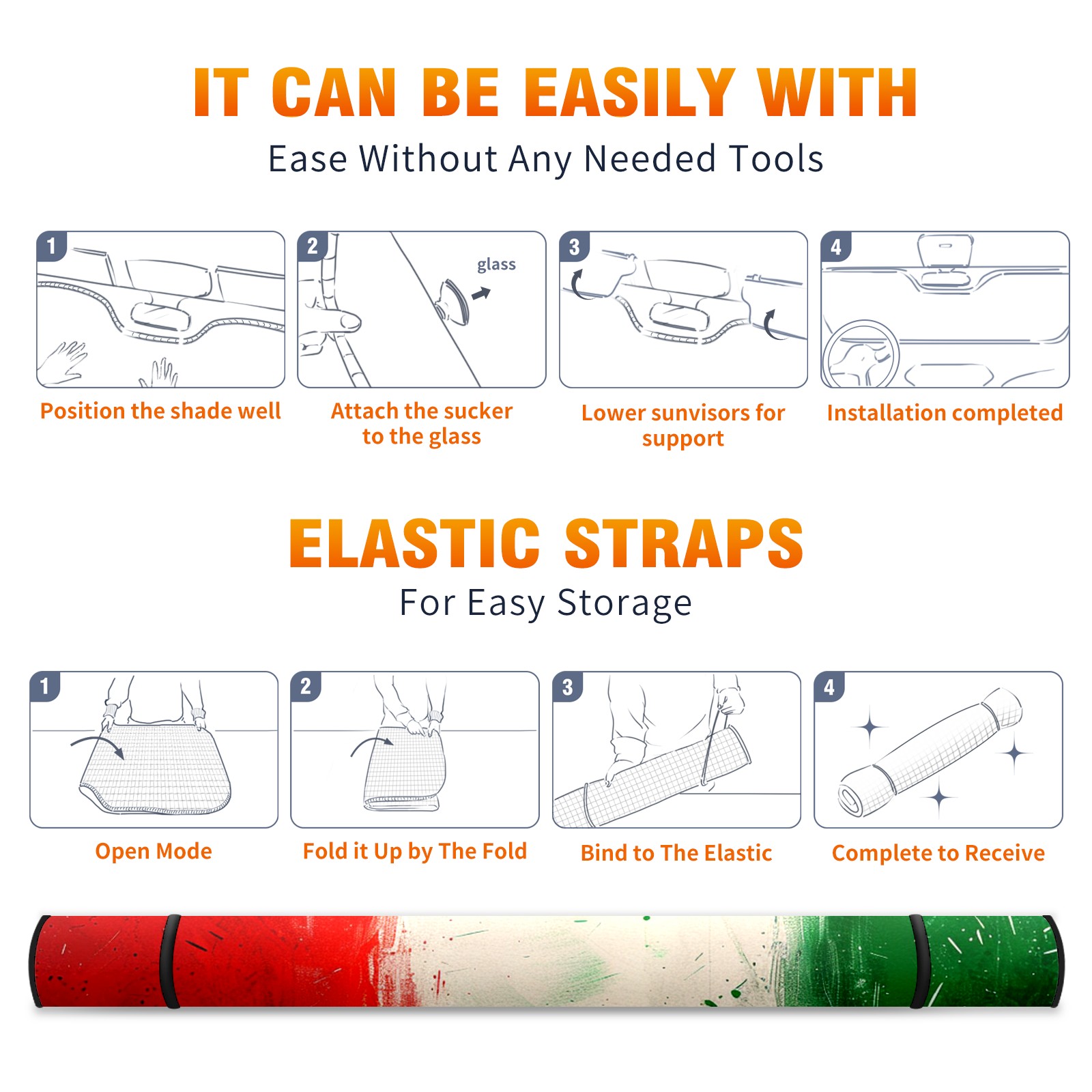 IT CAN BE EASILY WITH

Ease Without Any Needed Tools

1

Position the shade well

2

glass

Attach the sucker to the glass

3

Lower sunvisors for support

4

Installation completed

ELASTIC STRAPS

For Easy Storage

1

Open Mode

2

Fold it Up by The Fold

3

Bind to The Elastic

4

Complete to Receive