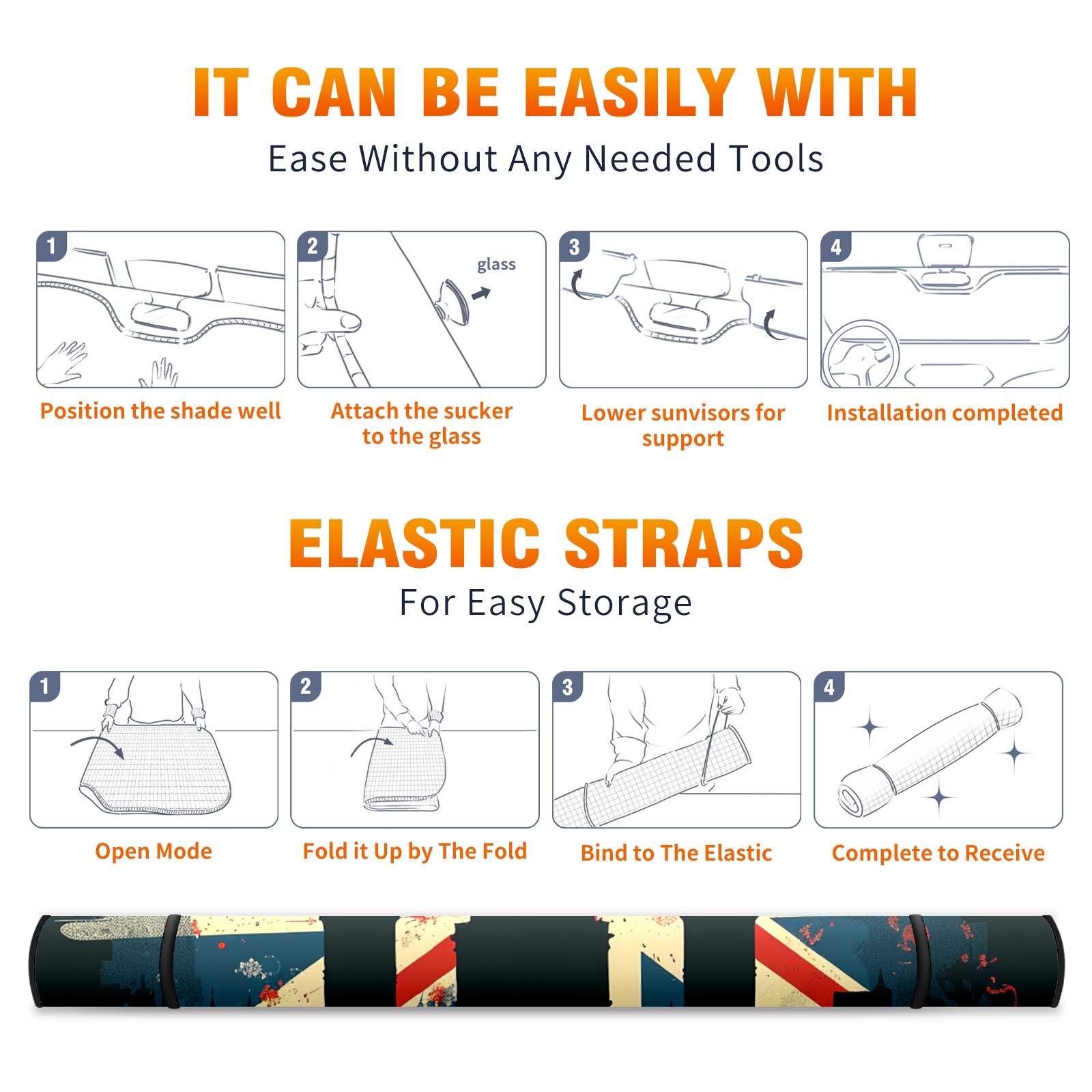 IT CAN BE EASILY WITH
Ease Without Any Needed Tools

1

Position the shade well

2
glass

Attach the sucker to the glass

3

Lower sunvisors for support

4

Installation completed

ELASTIC STRAPS
For Easy Storage

1

Open Mode

2

Fold it Up by The Fold

3

Bind to The Elastic

4

Complete to Receive