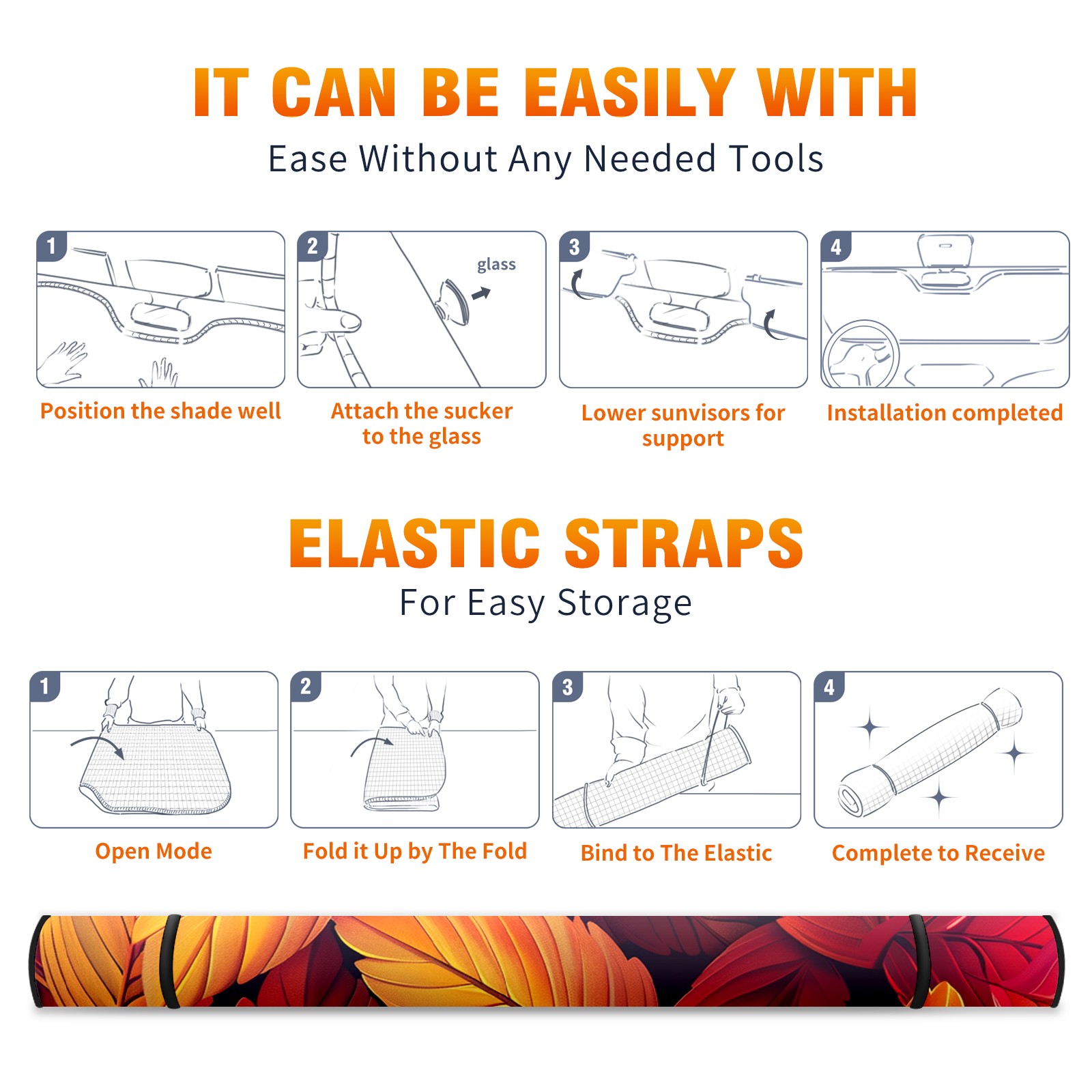 IT CAN BE EASILY WITH

Ease Without Any Needed Tools

1

Position the shade well

2

glass

Attach the sucker to the glass

3

Lower sunvisors for support

4

Installation completed

ELASTIC STRAPS

For Easy Storage

1

Open Mode

2

Fold it Up by The Fold

3

Bind to The Elastic

4

Complete to Receive