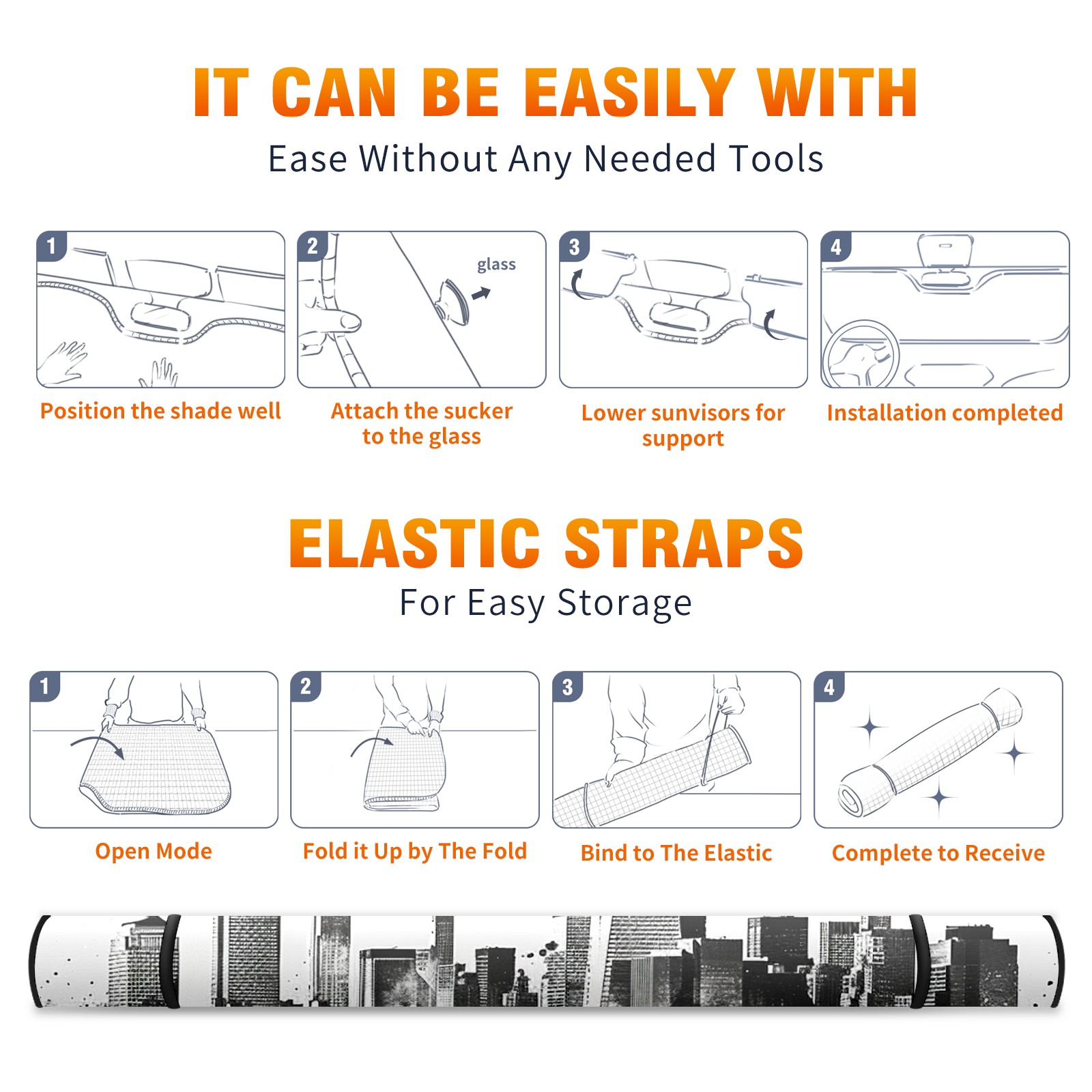 IT CAN BE EASILY WITH

Ease Without Any Needed Tools

1

Position the shade well

2

glass

Attach the sucker to the glass

3

Lower sunvisors for support

4

Installation completed

ELASTIC STRAPS

For Easy Storage

1

Open Mode

2

Fold it Up by The Fold

3

Bind to The Elastic

4

Complete to Receive