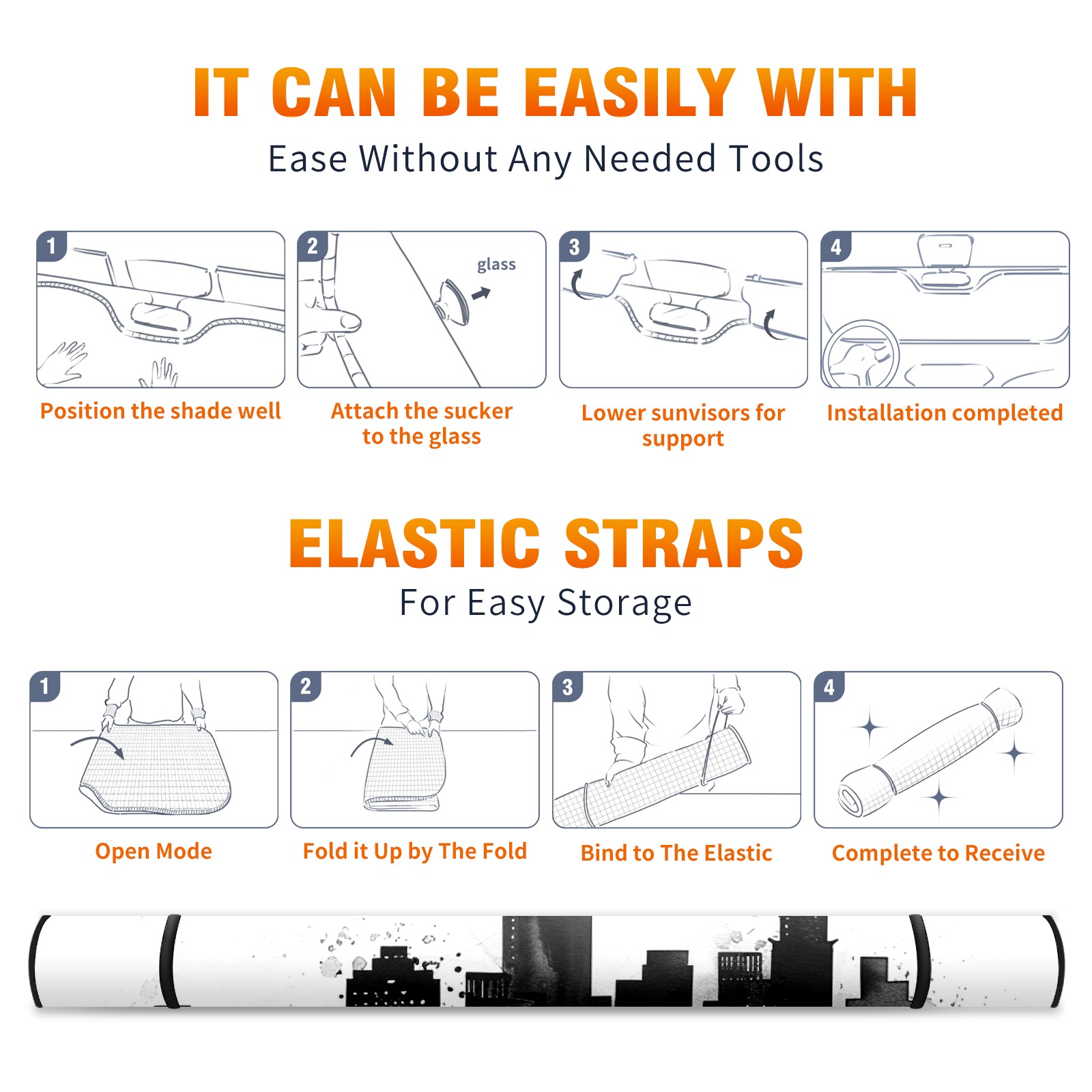 IT CAN BE EASILY WITH

Ease Without Any Needed Tools

1

Position the shade well

2

glass

Attach the sucker to the glass

3

Lower sunvisors for support

4

Installation completed

ELASTIC STRAPS

For Easy Storage

1

Open Mode

2

Fold it Up by The Fold

3

Bind to The Elastic

4

Complete to Receive