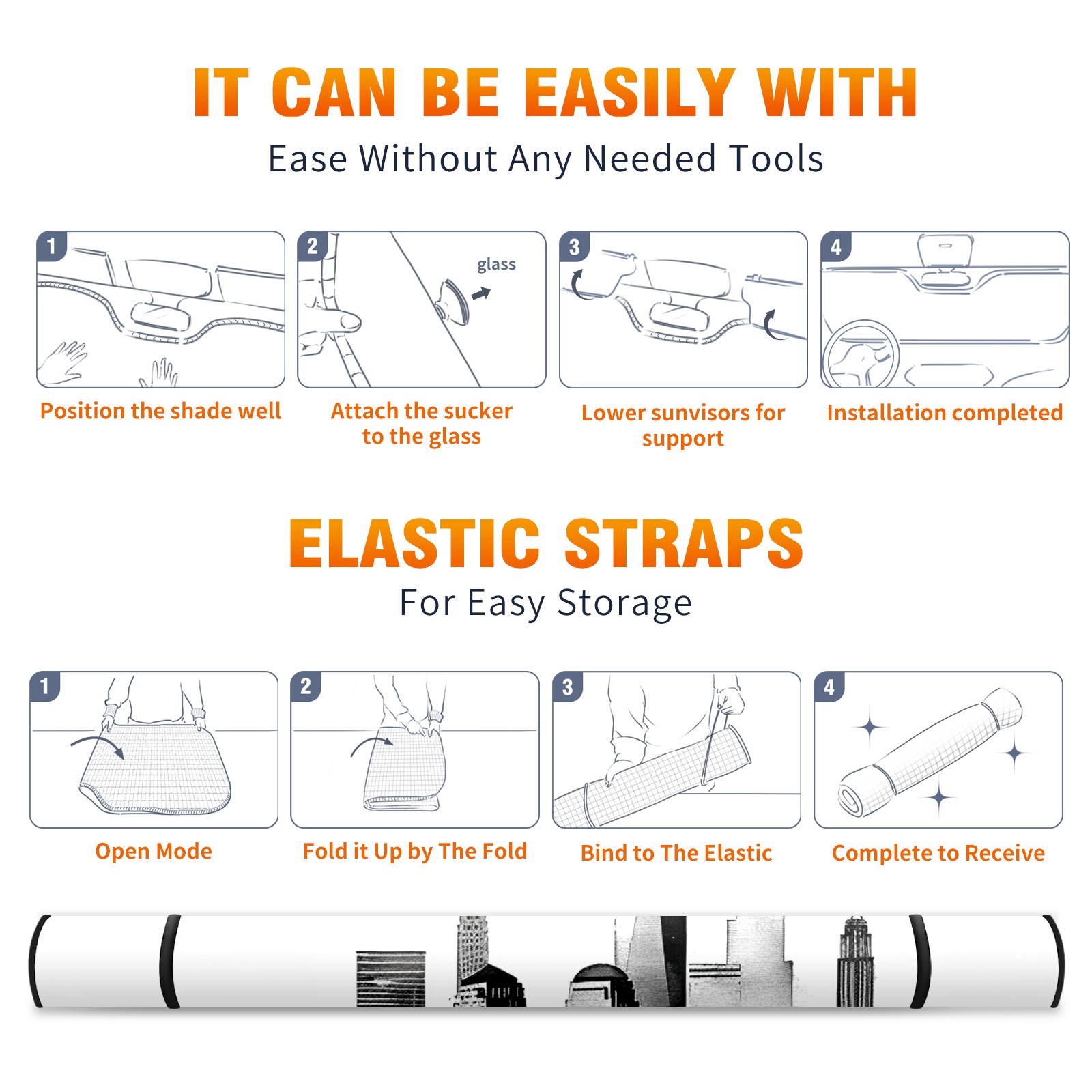 IT CAN BE EASILY WITH

Ease Without Any Needed Tools

1

Position the shade well

2

glass

Attach the sucker to the glass

3

Lower sunvisors for support

4

Installation completed

ELASTIC STRAPS

For Easy Storage

1

Open Mode

2

Fold it Up by The Fold

3

Bind to The Elastic

4

Complete to Receive