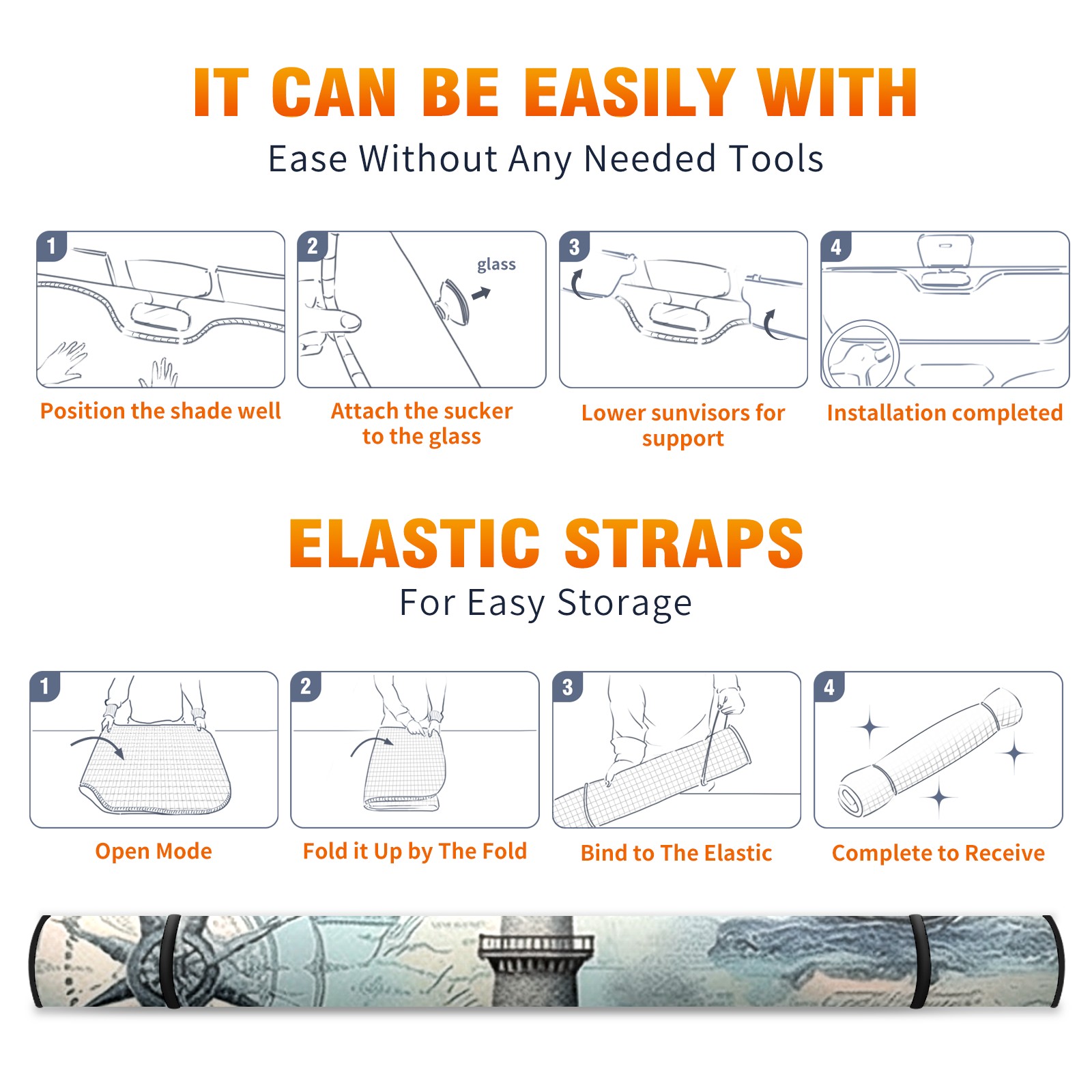 IT CAN BE EASILY WITH

Ease Without Any Needed Tools

1

Position the shade well

2

glass

Attach the sucker to the glass

3

Lower sunvisors for support

4

Installation completed

ELASTIC STRAPS

For Easy Storage

1

Open Mode

2

Fold it Up by The Fold

3

Bind to The Elastic

4

Complete to Receive