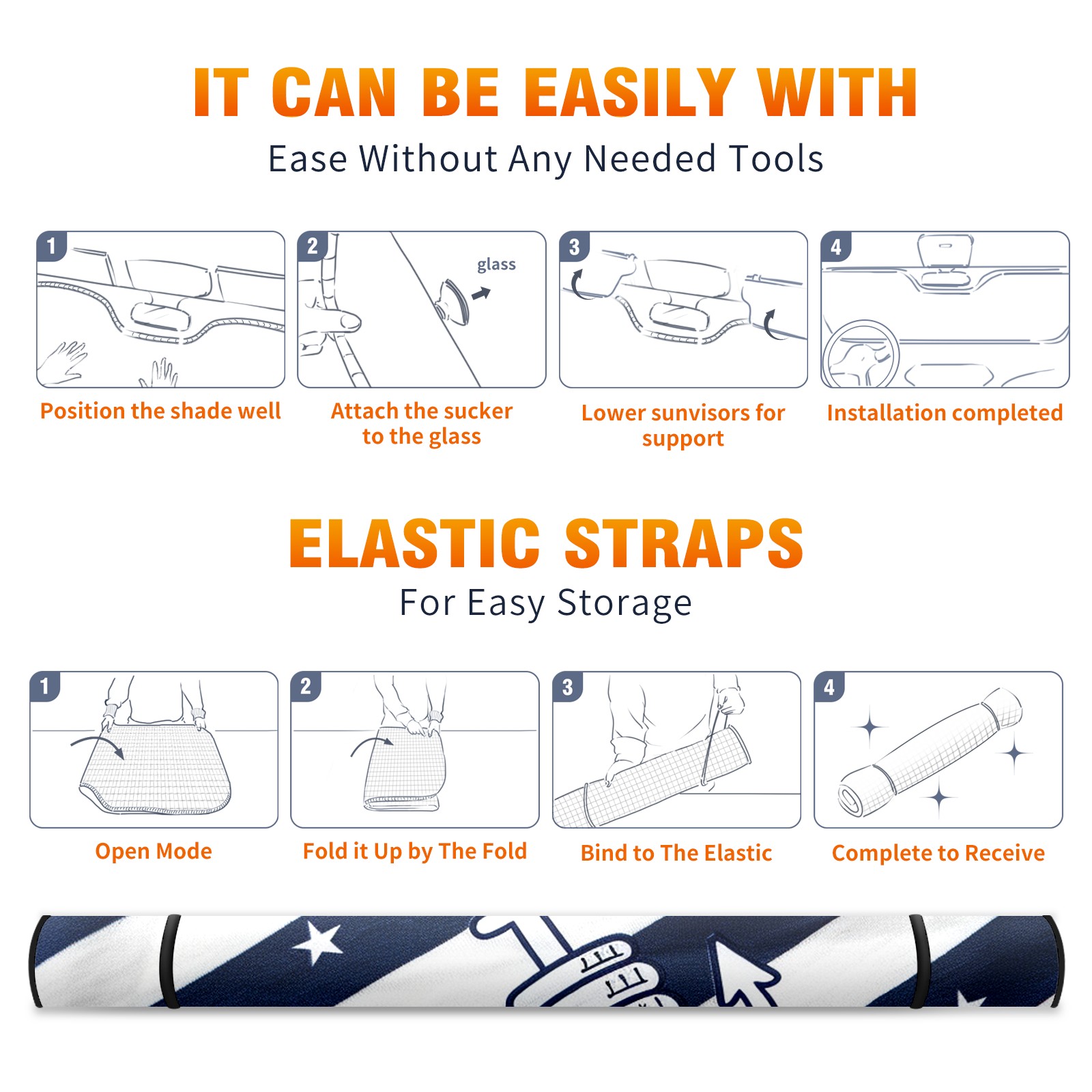 IT CAN BE EASILY WITH
Ease Without Any Needed Tools

1
Position the shade well

2
glass
Attach the sucker to the glass

3
Lower sunvisors for support

4
Installation completed

ELASTIC STRAPS
For Easy Storage

1
Open Mode

2
Fold it Up by The Fold

3
Bind to The Elastic

4
Complete to Receive