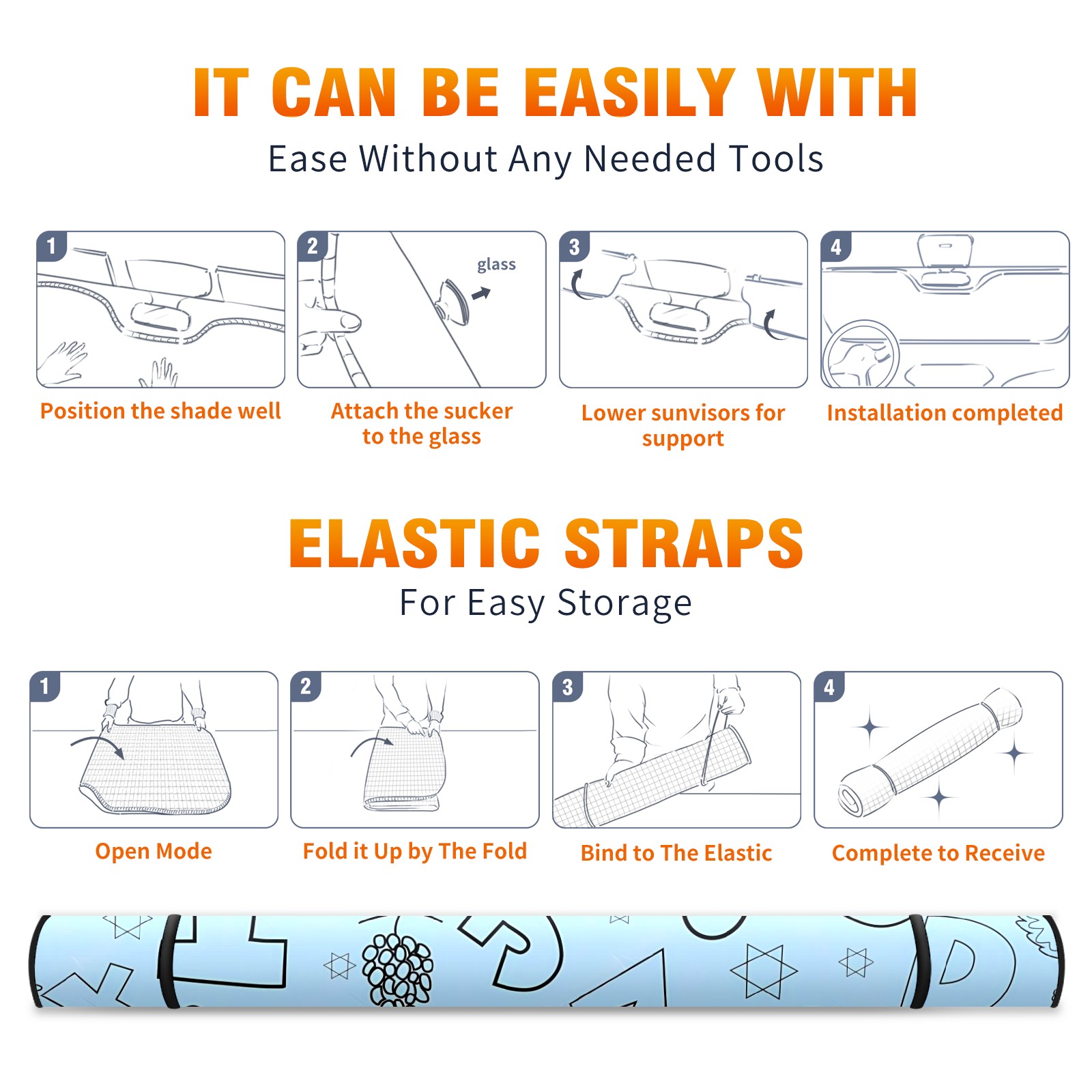 IT CAN BE EASILY WITH
Ease Without Any Needed Tools

1
Position the shade well

2
glass
Attach the sucker to the glass

3
Lower sunvisors for support

4
Installation completed

ELASTIC STRAPS
For Easy Storage

1
Open Mode

2
Fold it Up by The Fold

3
Bind to The Elastic

4
Complete to Receive