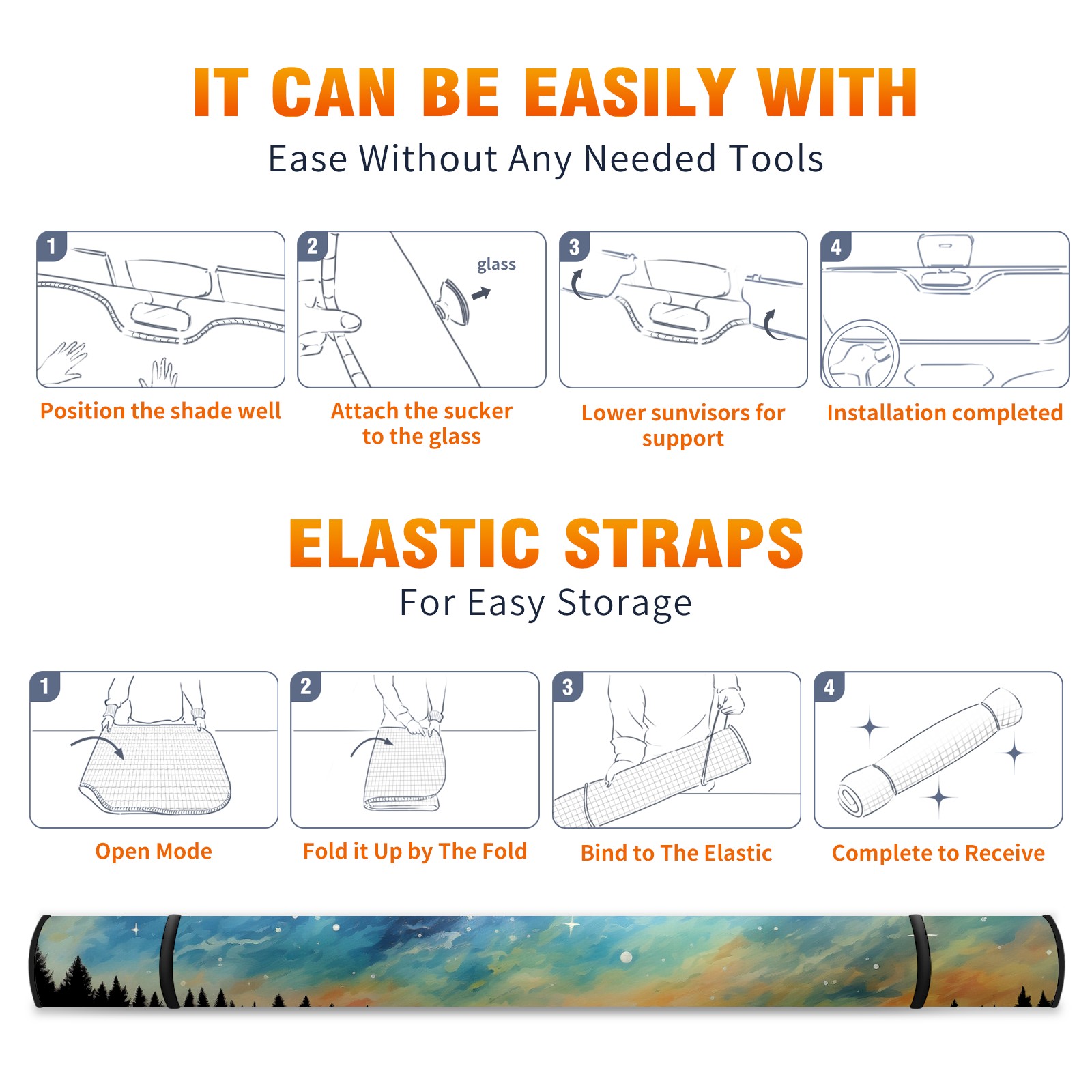 IT CAN BE EASILY WITH

Ease Without Any Needed Tools

1

Position the shade well

2

glass

Attach the sucker to the glass

3

Lower sunvisors for support

4

Installation completed

ELASTIC STRAPS

For Easy Storage

1

Open Mode

2

Fold it Up by The Fold

3

Bind to The Elastic

4

Complete to Receive