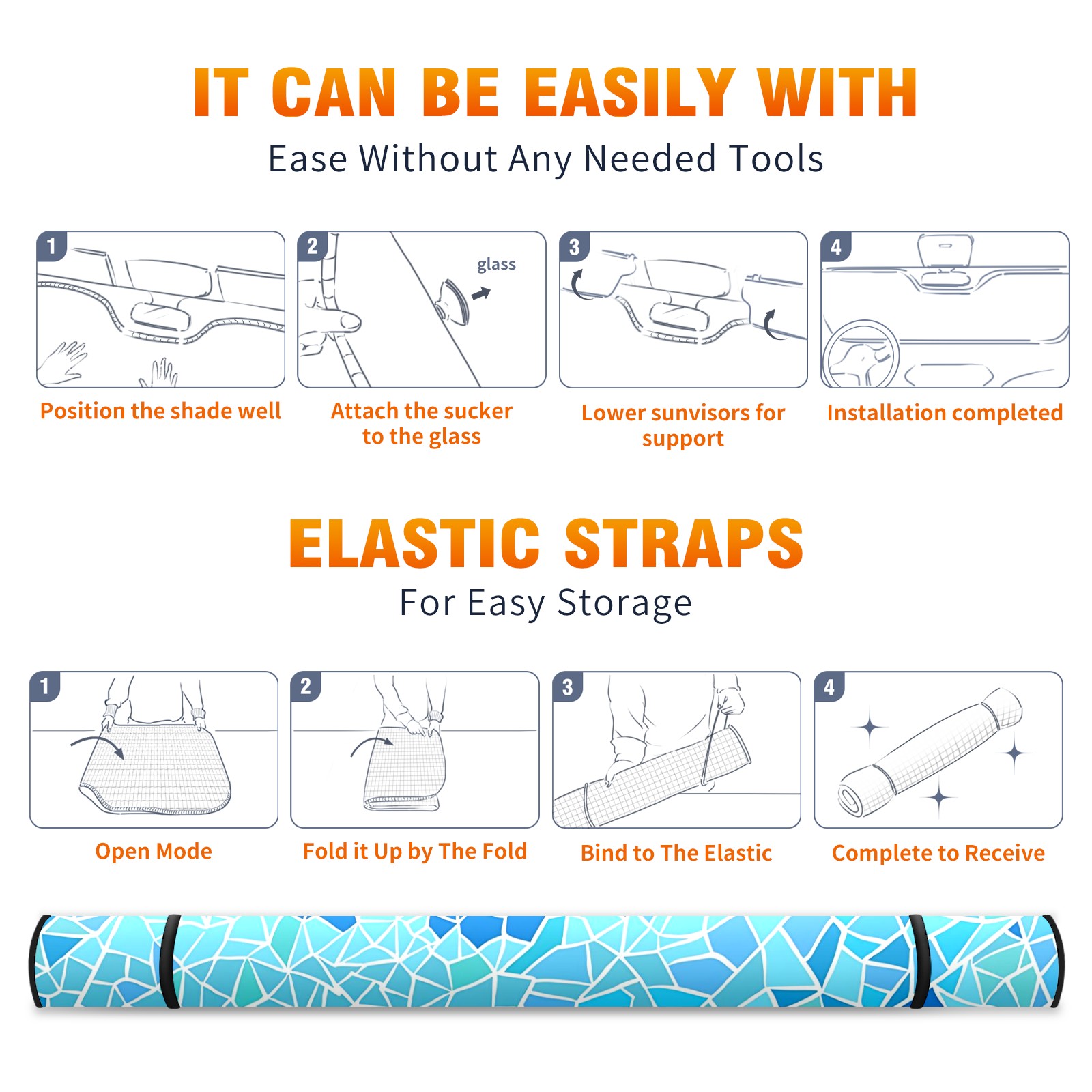 IT CAN BE EASILY WITH

Ease Without Any Needed Tools

1

Position the shade well

2

glass

Attach the sucker to the glass

3

Lower sunvisors for support

4

Installation completed

ELASTIC STRAPS

For Easy Storage

1

Open Mode

2

Fold it Up by The Fold

3

Bind to The Elastic

4

Complete to Receive