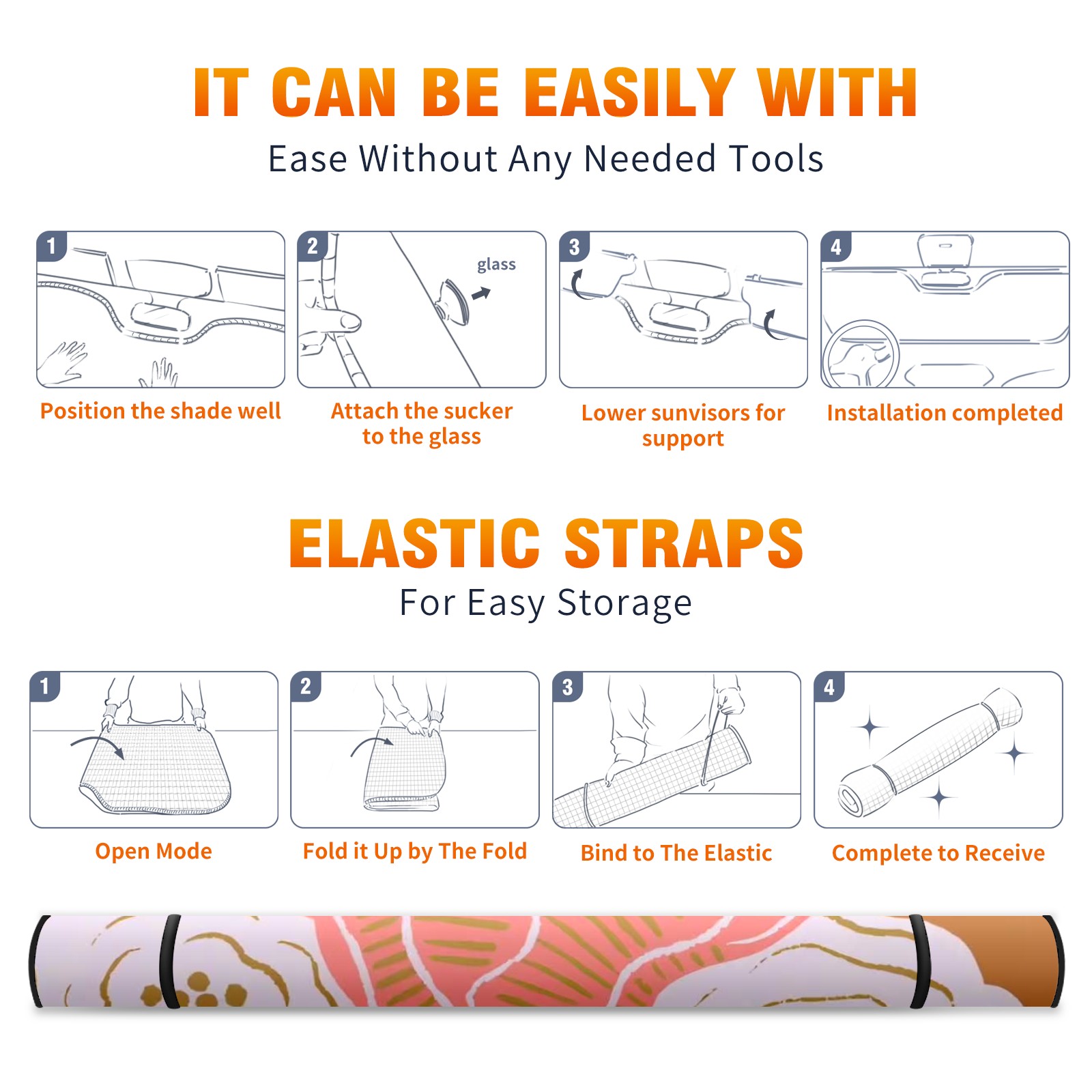 IT CAN BE EASILY WITH

Ease Without Any Needed Tools

1

Position the shade well

2

glass

Attach the sucker to the glass

3

Lower sunvisors for support

4

Installation completed

ELASTIC STRAPS

For Easy Storage

1

Open Mode

2

Fold it Up by The Fold

3

Bind to The Elastic

4

Complete to Receive