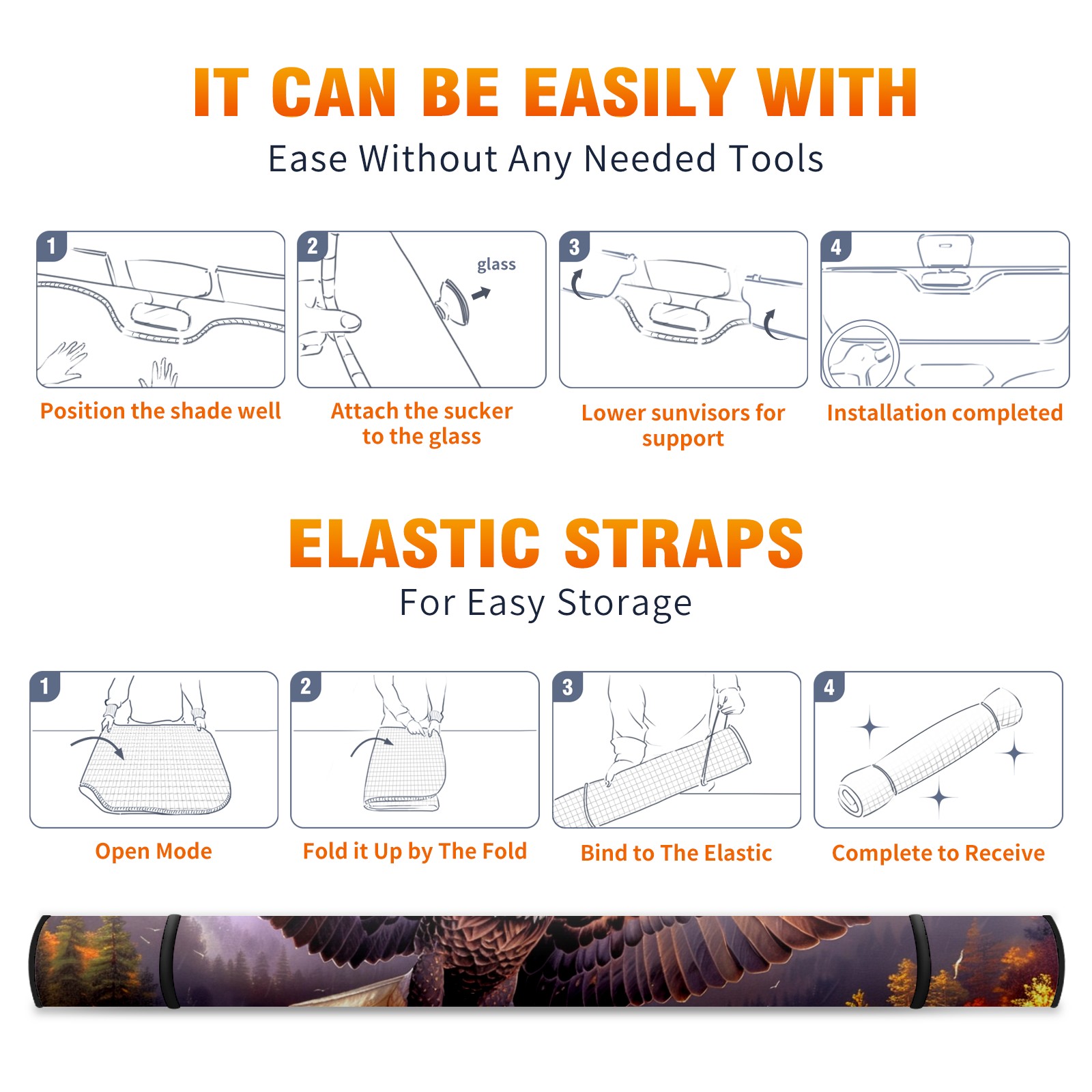 IT CAN BE EASILY WITH
Ease Without Any Needed Tools

1
Position the shade well

2
glass
Attach the sucker to the glass

3
Lower sunvisors for support

4
Installation completed

ELASTIC STRAPS
For Easy Storage

1
Open Mode

2
Fold it Up by The Fold

3
Bind to The Elastic

4
Complete to Receive