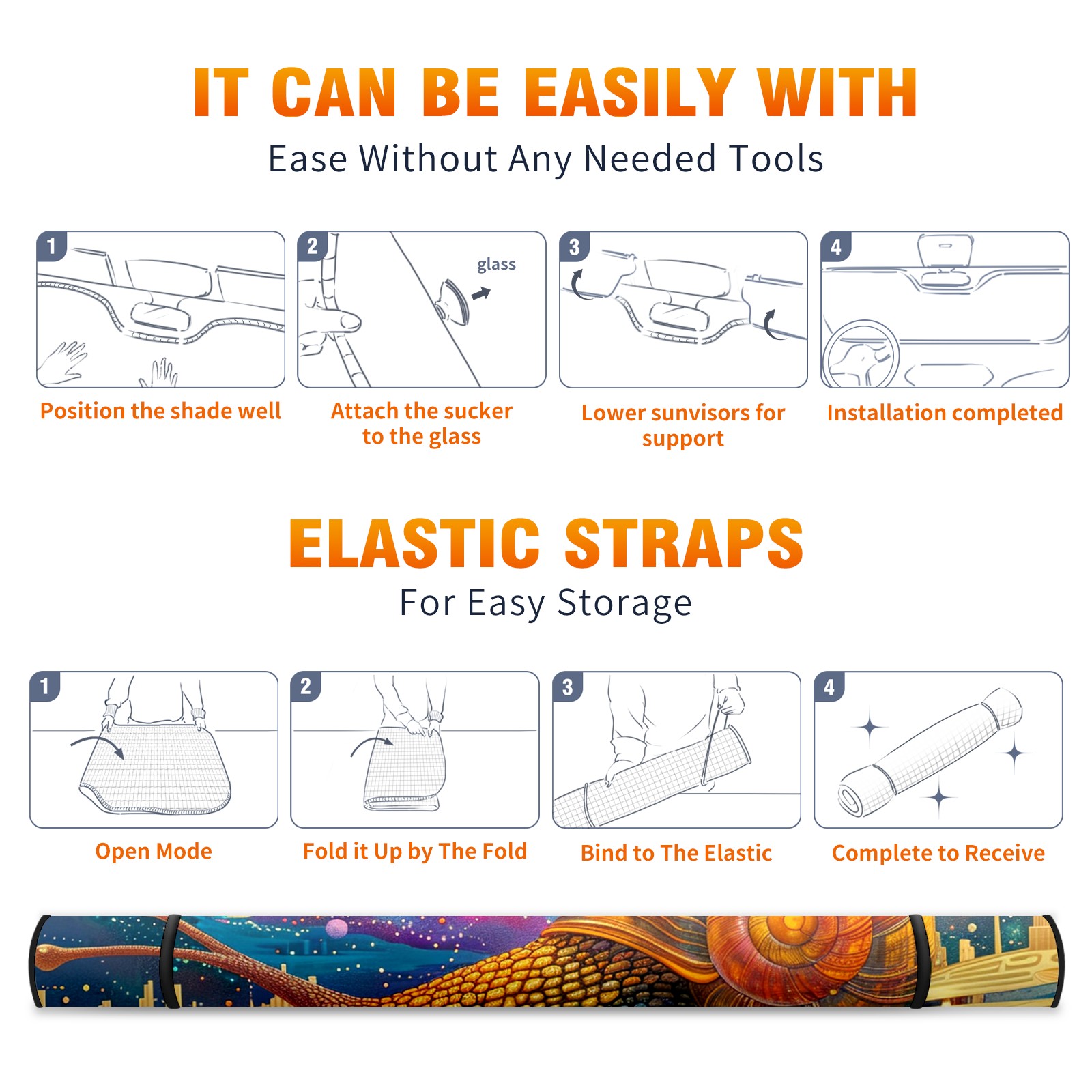 IT CAN BE EASILY WITH

Ease Without Any Needed Tools

1

Position the shade well

2

glass

Attach the sucker to the glass

3

Lower sunvisors for support

4

Installation completed

ELASTIC STRAPS

For Easy Storage

1

Open Mode

2

Fold it Up by The Fold

3

Bind to The Elastic

4

Complete to Receive