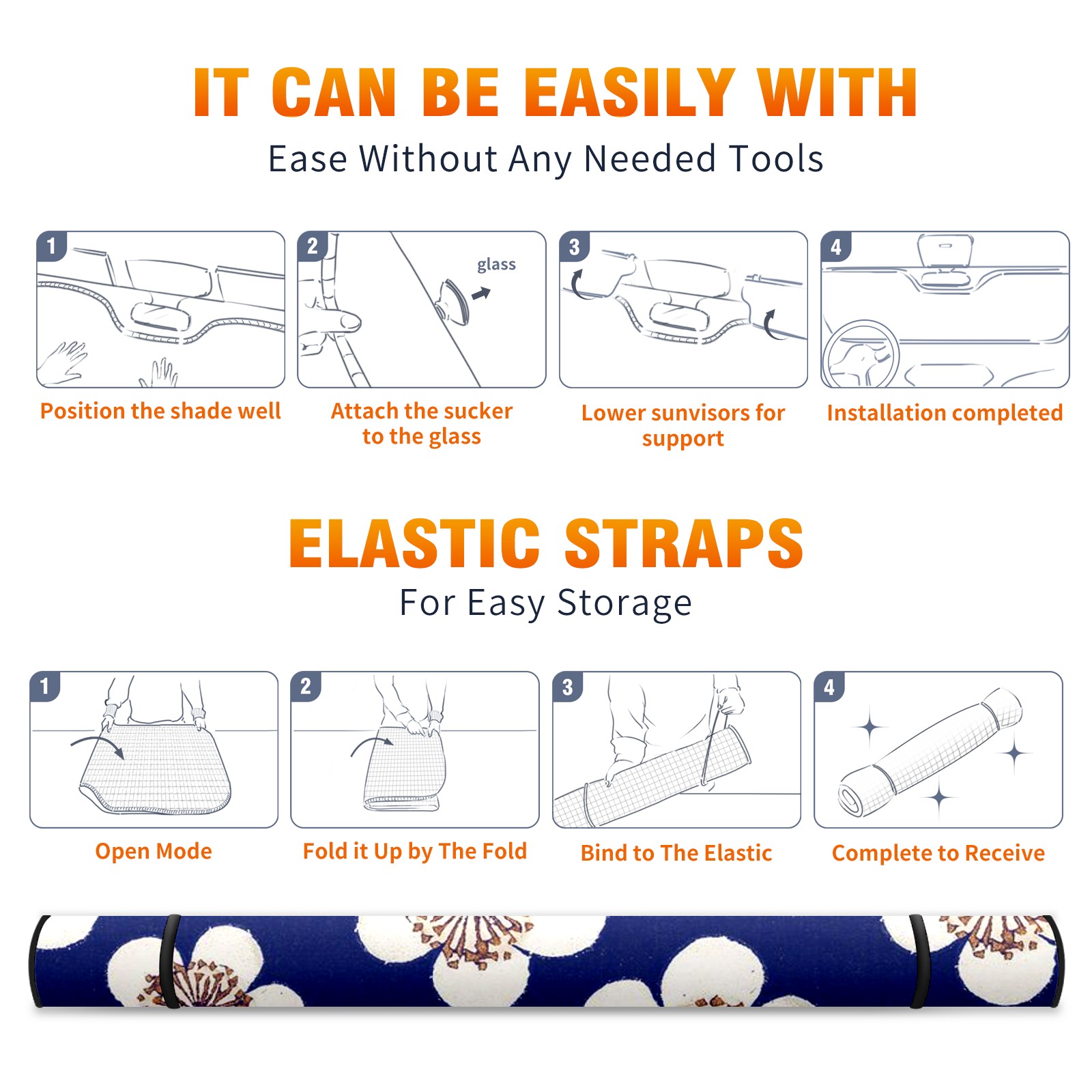 IT CAN BE EASILY WITH

Ease Without Any Needed Tools

1

Position the shade well

2

glass

Attach the sucker to the glass

3

Lower sunvisors for support

4

Installation completed

ELASTIC STRAPS

For Easy Storage

1

Open Mode

2

Fold it Up by The Fold

3

Bind to The Elastic

4

Complete to Receive