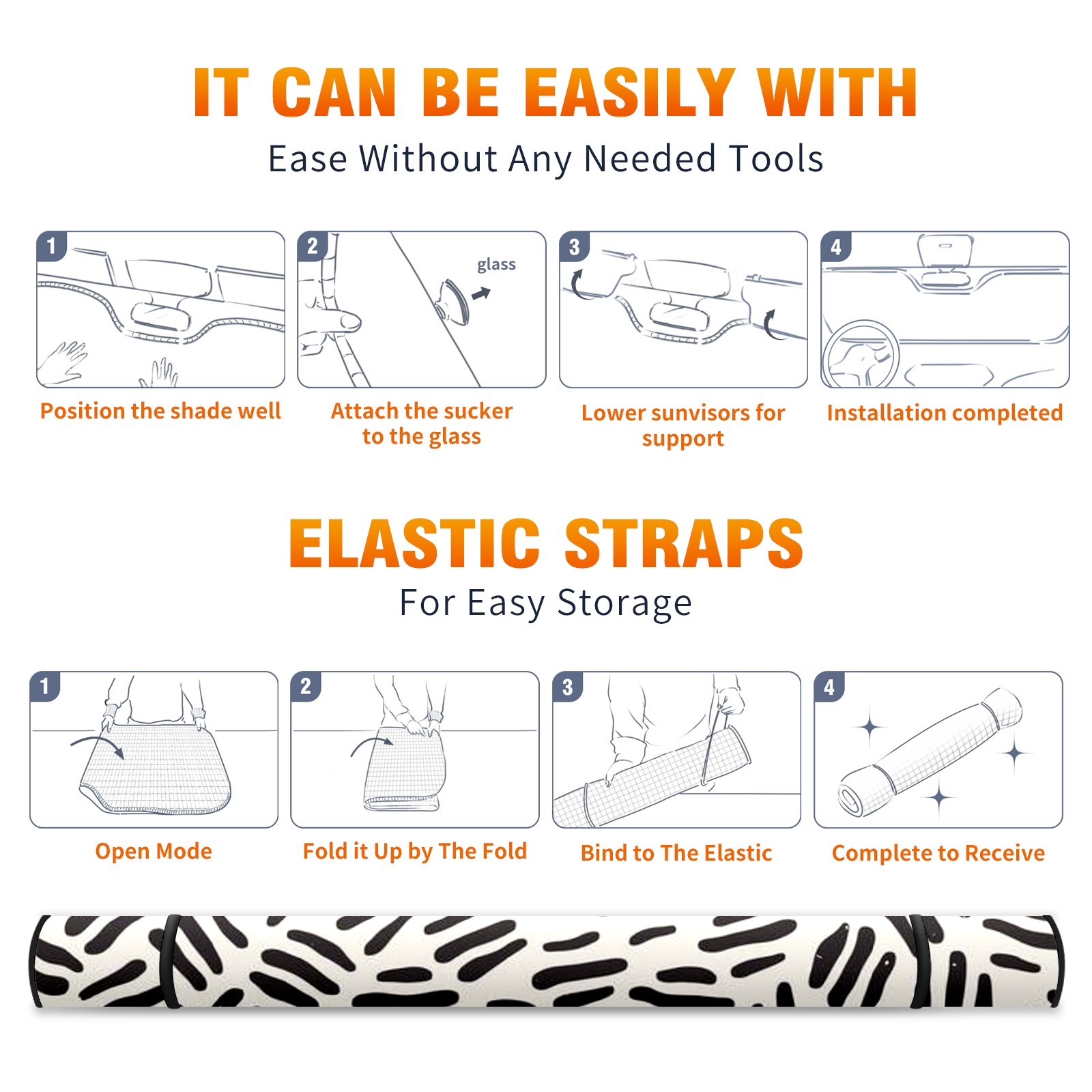 IT CAN BE EASILY WITH

Ease Without Any Needed Tools

1

Position the shade well

2

glass

Attach the sucker to the glass

3

Lower sunvisors for support

4

Installation completed

ELASTIC STRAPS

For Easy Storage

1

Open Mode

2

Fold it Up by The Fold

3

Bind to The Elastic

4

Complete to Receive