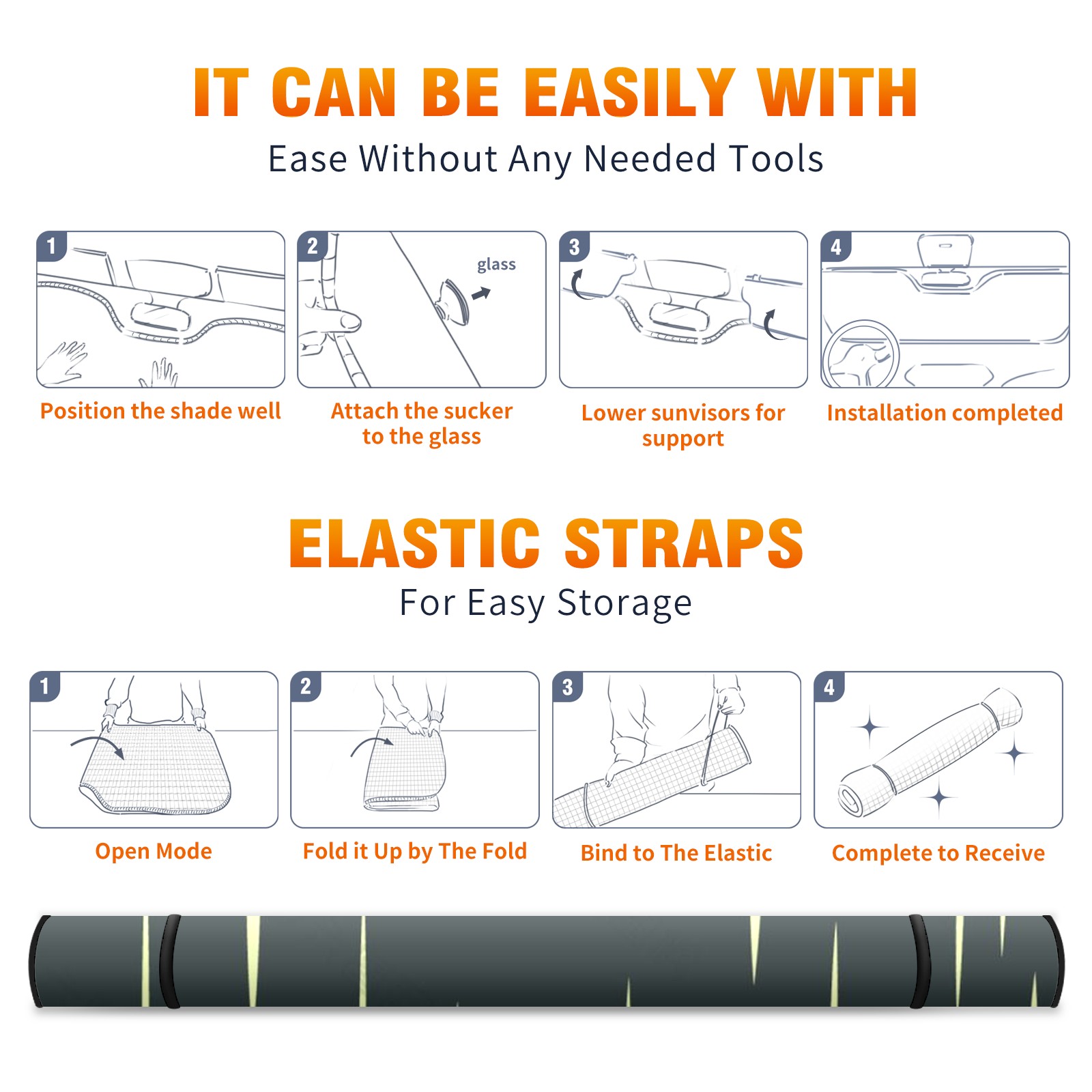 IT CAN BE EASILY WITH
Ease Without Any Needed Tools

1
Position the shade well

2
glass
Attach the sucker to the glass

3
Lower sunvisors for support

4
Installation completed

ELASTIC STRAPS
For Easy Storage

1
Open Mode

2
Fold it Up by The Fold

3
Bind to The Elastic

4
Complete to Receive