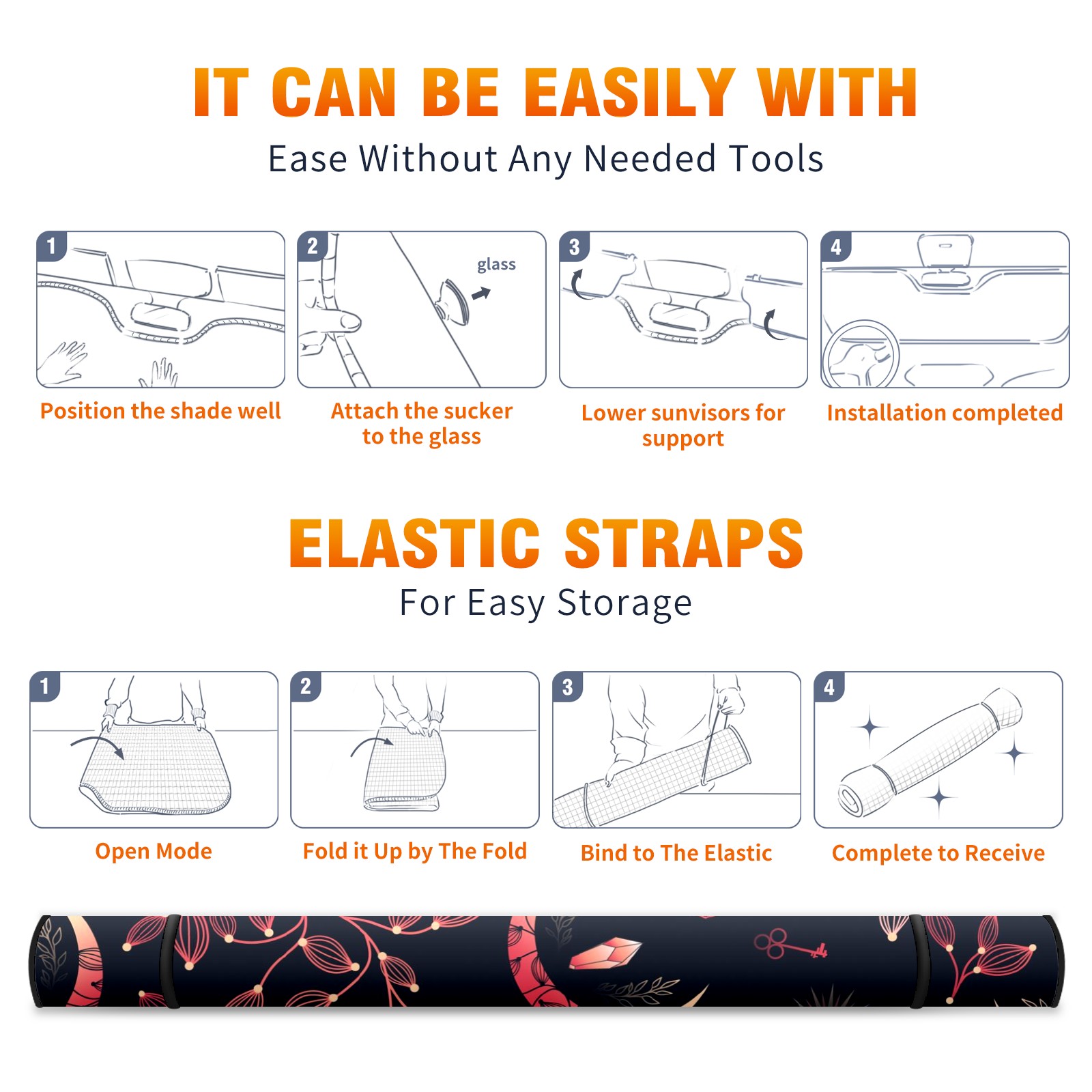 IT CAN BE EASILY WITH

Ease Without Any Needed Tools

1

Position the shade well

2

glass

Attach the sucker to the glass

3

Lower sunvisors for support

4

Installation completed

ELASTIC STRAPS

For Easy Storage

1

Open Mode

2

Fold it Up by The Fold

3

Bind to The Elastic

4

Complete to Receive