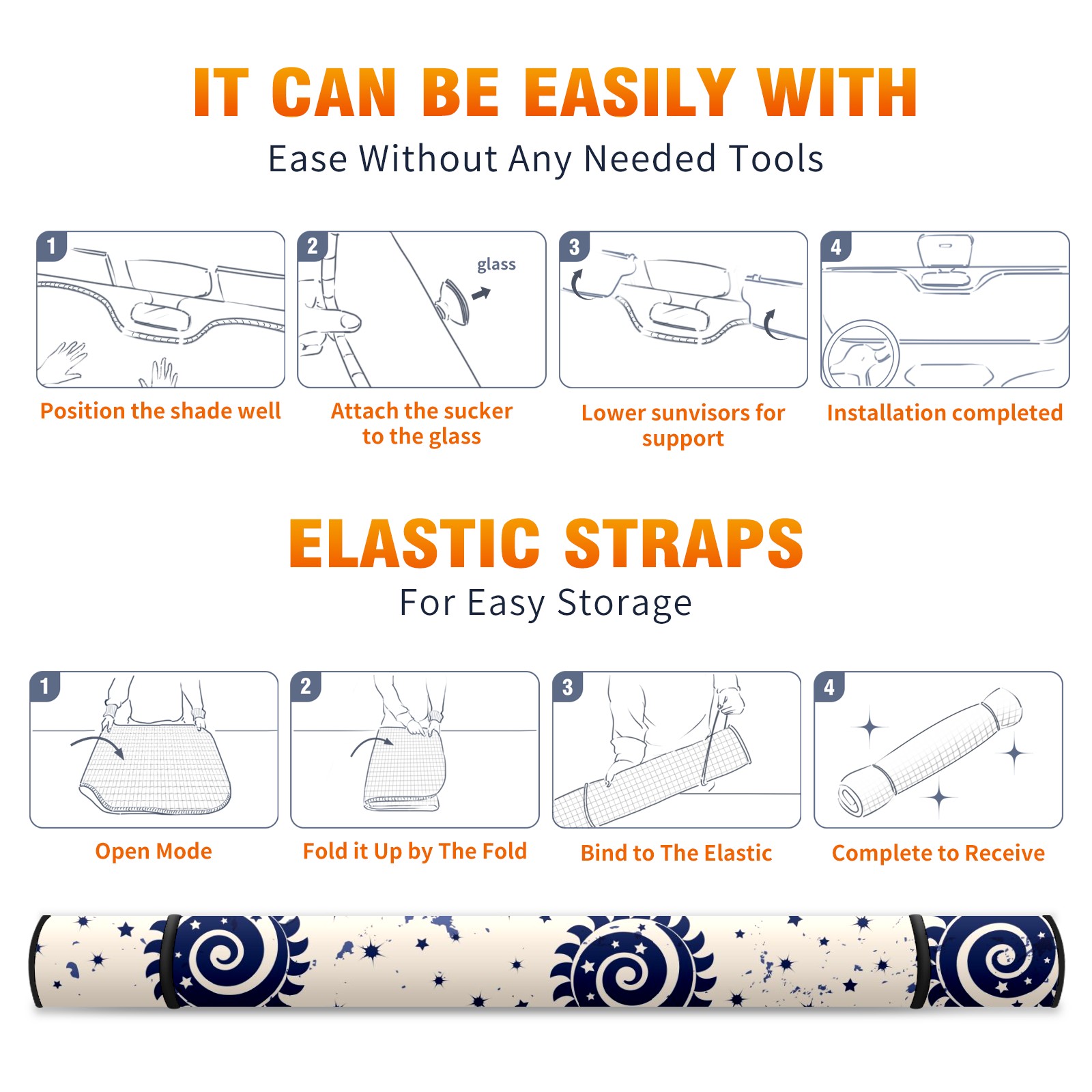 IT CAN BE EASILY WITH

Ease Without Any Needed Tools

1

Position the shade well

2

glass

Attach the sucker to the glass

3

Lower sunvisors for support

4

Installation completed

ELASTIC STRAPS

For Easy Storage

1

Open Mode

2

Fold it Up by The Fold

3

Bind to The Elastic

4

Complete to Receive