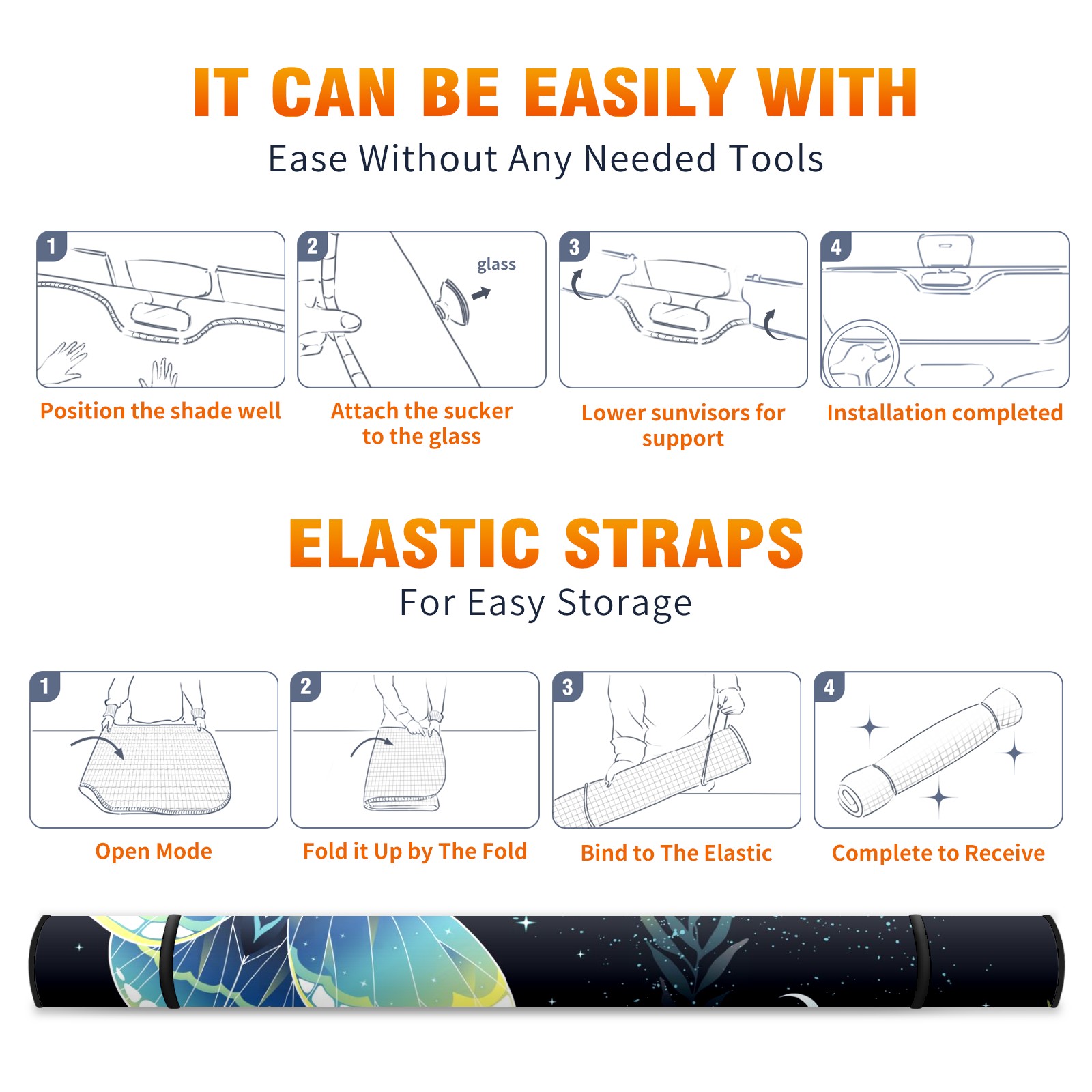 IT CAN BE EASILY WITH

Ease Without Any Needed Tools

1

Position the shade well

2

glass

Attach the sucker to the glass

3

Lower sunvisors for support

4

Installation completed

ELASTIC STRAPS

For Easy Storage

1

Open Mode

2

Fold it Up by The Fold

3

Bind to The Elastic

4

Complete to Receive