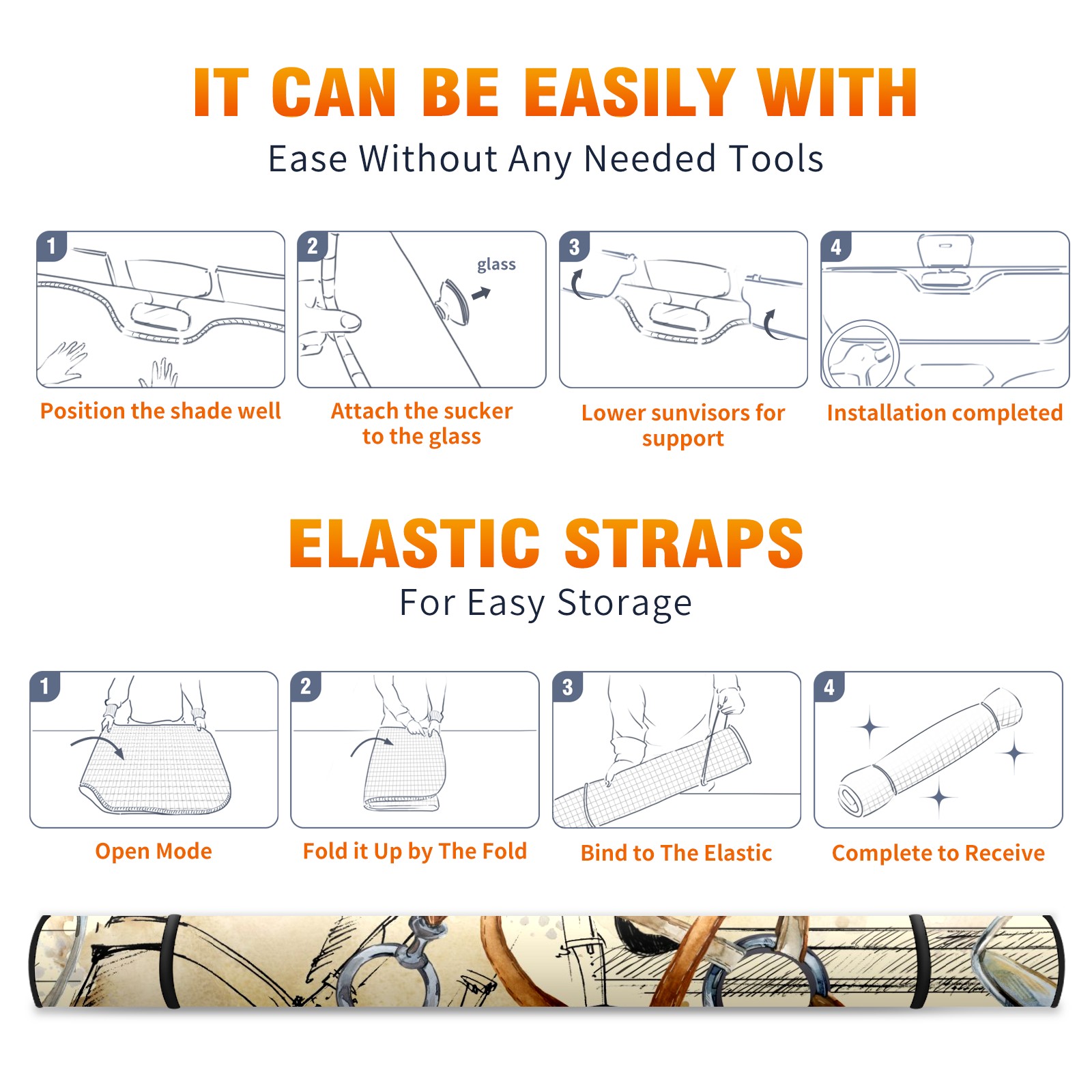 IT CAN BE EASILY WITH

Ease Without Any Needed Tools

1

Position the shade well

2

glass

Attach the sucker to the glass

3

Lower sunvisors for support

4

Installation completed

ELASTIC STRAPS

For Easy Storage

1

Open Mode

2

Fold it Up by The Fold

3

Bind to The Elastic

4

Complete to Receive