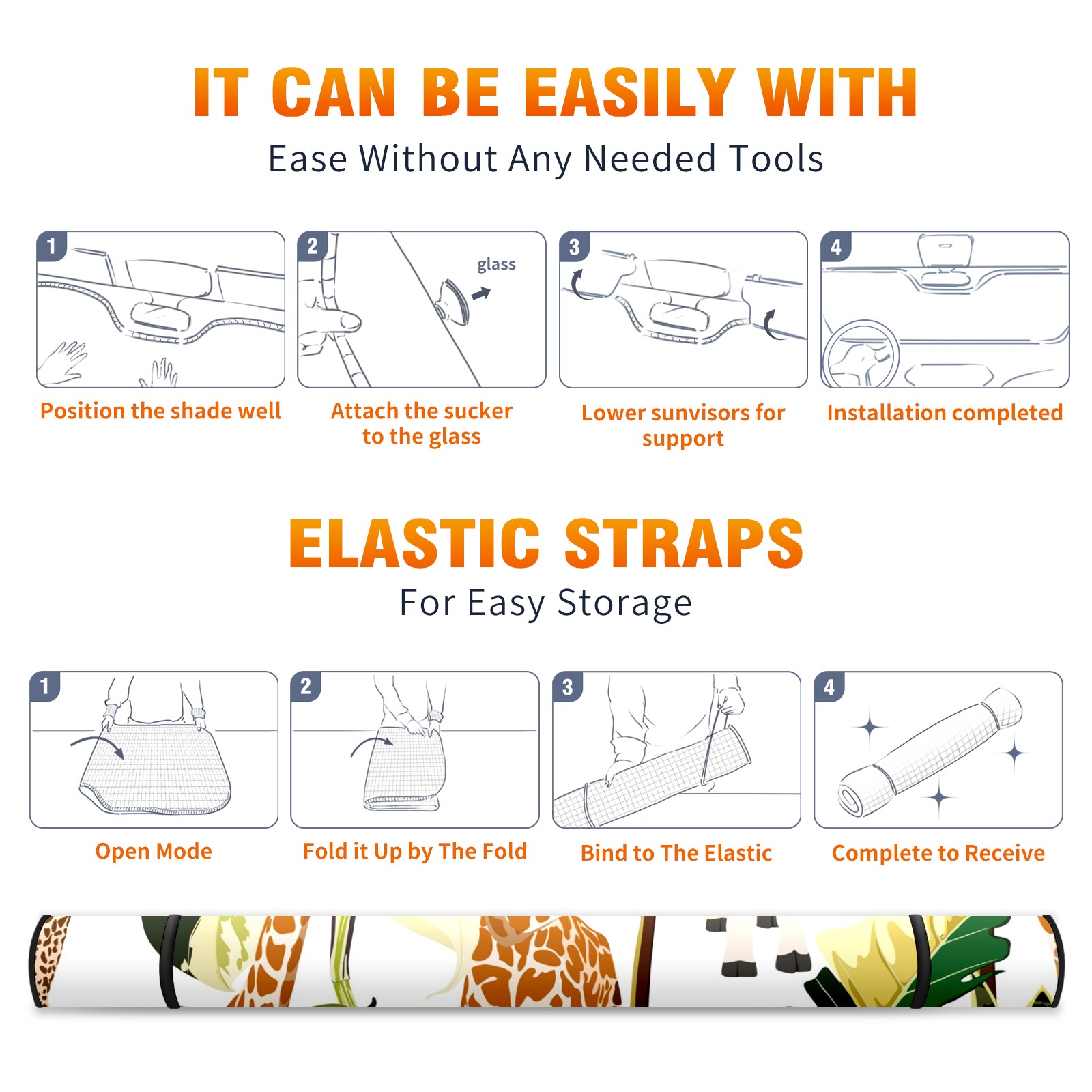 IT CAN BE EASILY WITH
Ease Without Any Needed Tools

1
Position the shade well

2
glass
Attach the sucker to the glass

3
Lower sunvisors for support

4
Installation completed

ELASTIC STRAPS
For Easy Storage

1
Open Mode

2
Fold it Up by The Fold

3
Bind to The Elastic

4
Complete to Receive