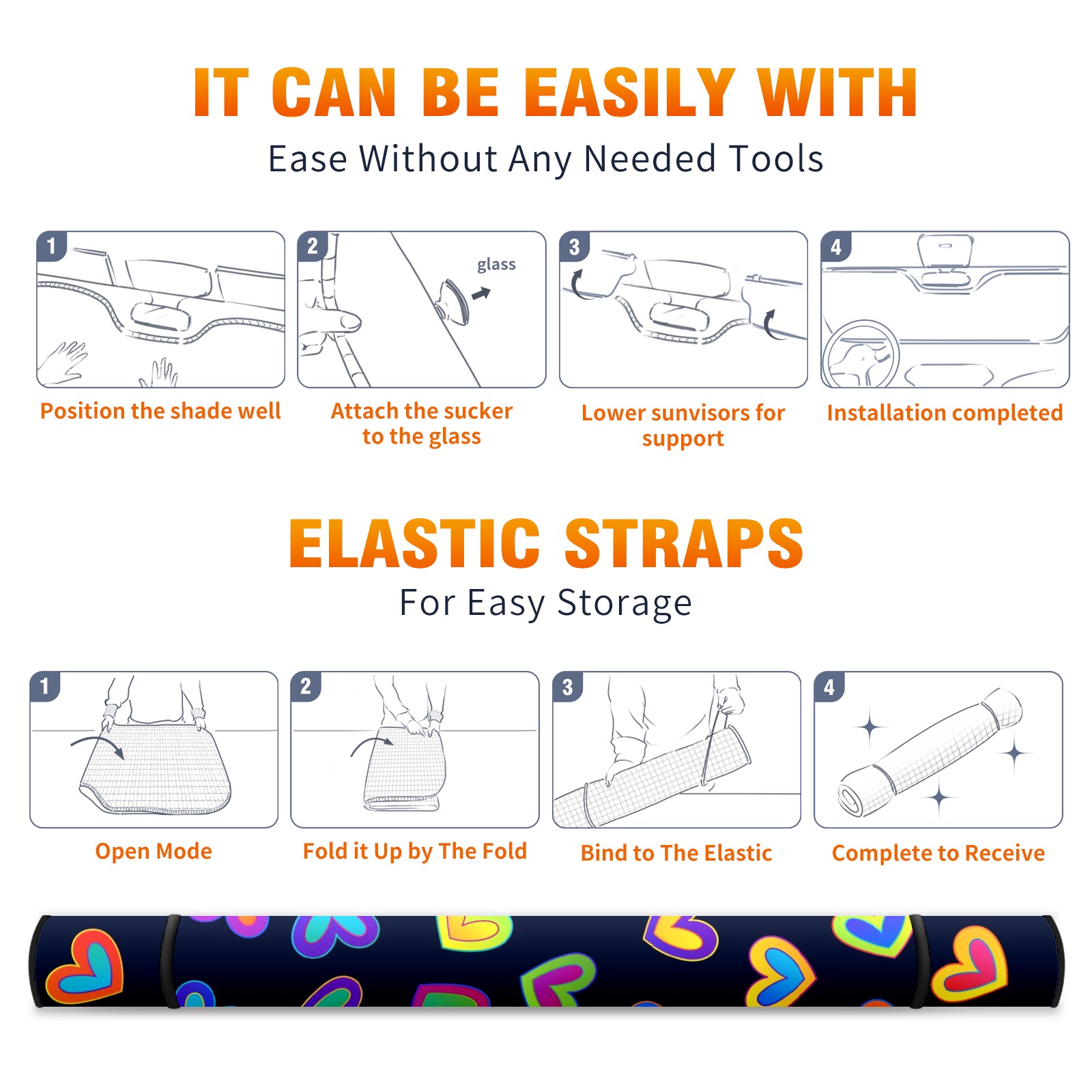 IT CAN BE EASILY WITH

Ease Without Any Needed Tools

1

Position the shade well

2

glass

Attach the sucker to the glass

3

Lower sunvisors for support

4

Installation completed

ELASTIC STRAPS

For Easy Storage

1

Open Mode

2

Fold it Up by The Fold

3

Bind to The Elastic

4

Complete to Receive