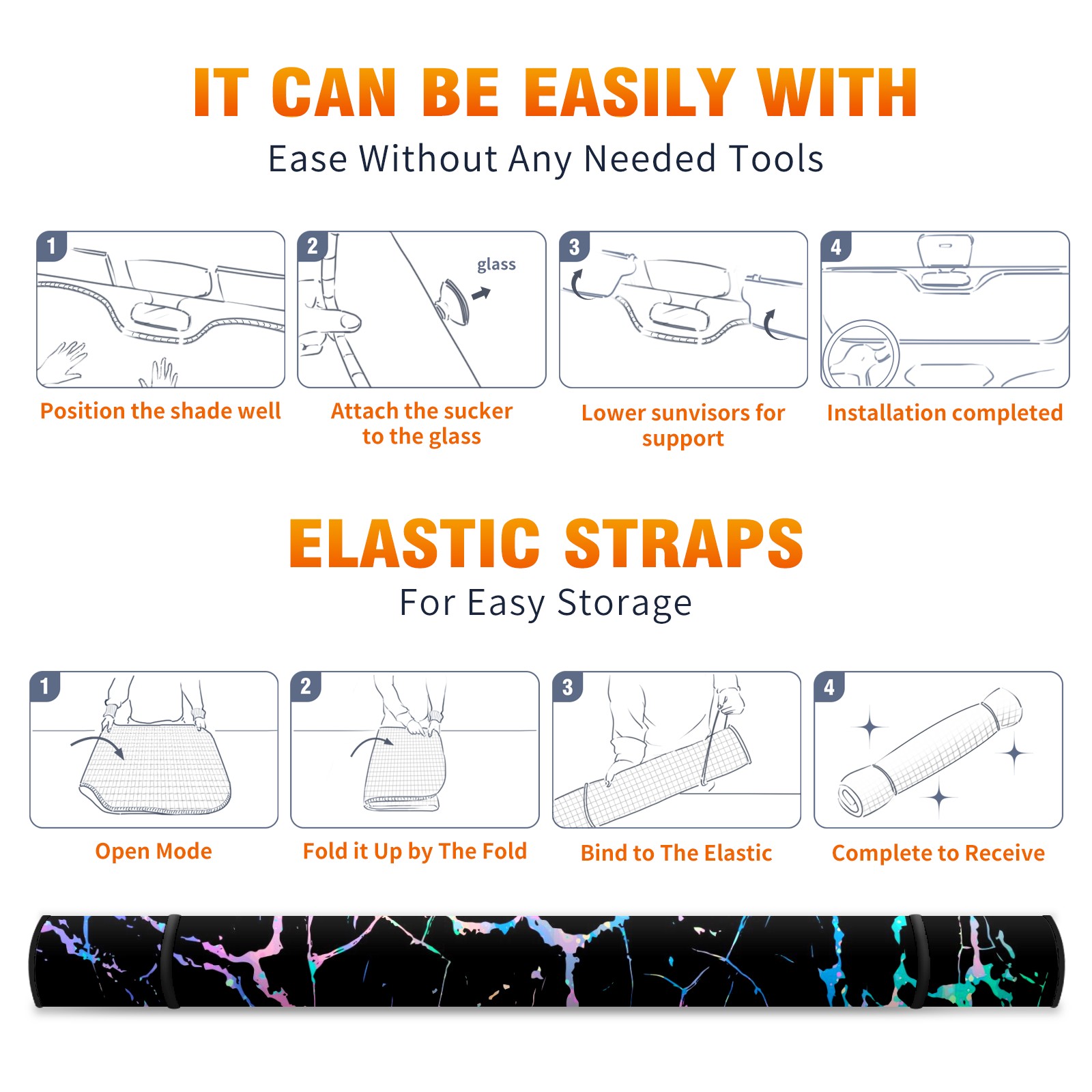 IT CAN BE EASILY WITH

Ease Without Any Needed Tools

1

Position the shade well

2

glass

Attach the sucker to the glass

3

Lower sunvisors for support

4

Installation completed

ELASTIC STRAPS

For Easy Storage

1

Open Mode

2

Fold it Up by The Fold

3

Bind to The Elastic

4

Complete to Receive