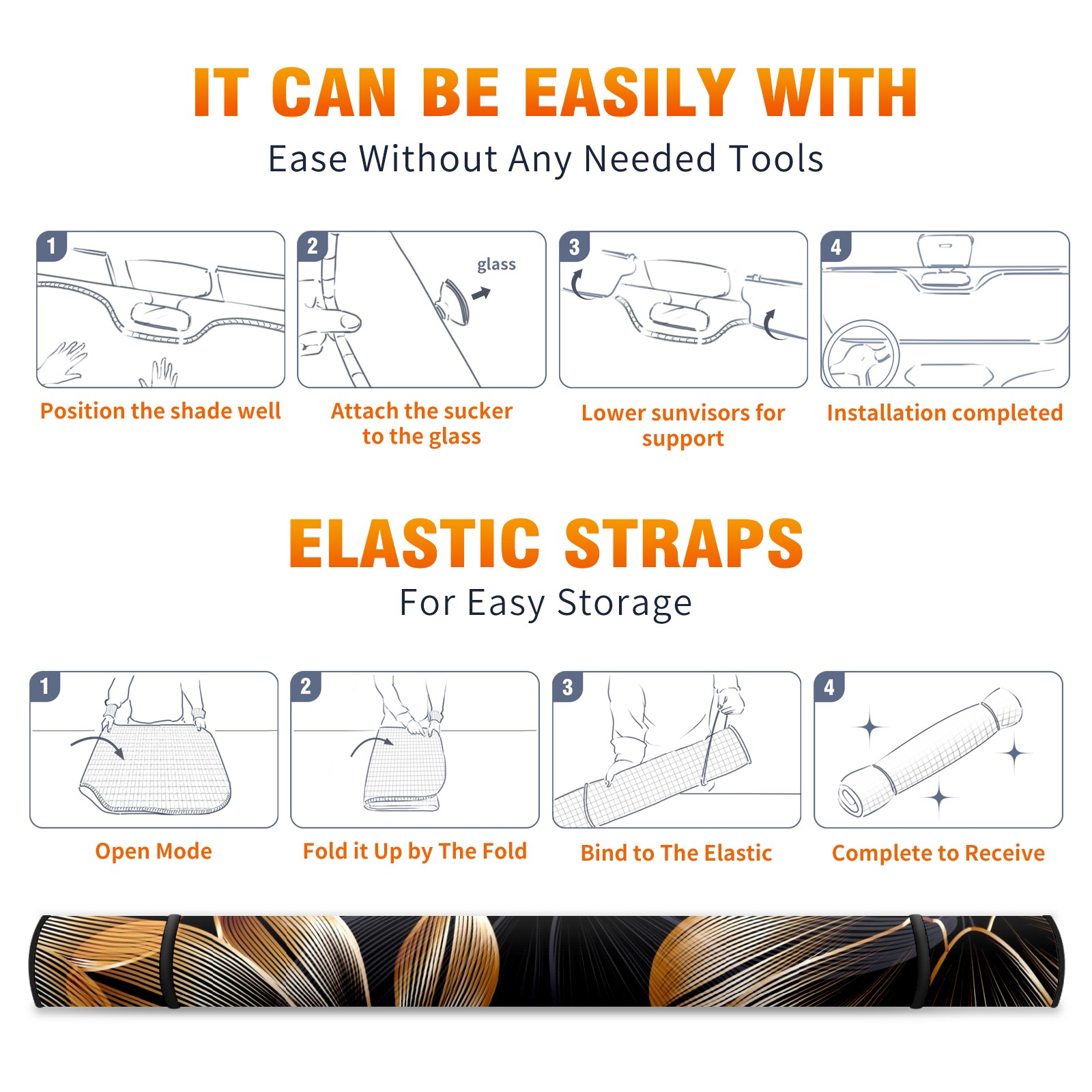 IT CAN BE EASILY WITH

Ease Without Any Needed Tools

1

Position the shade well

2

glass

Attach the sucker to the glass

3

Lower sunvisors for support

4

Installation completed

ELASTIC STRAPS

For Easy Storage

1

Open Mode

2

Fold it Up by The Fold

3

Bind to The Elastic

4

Complete to Receive