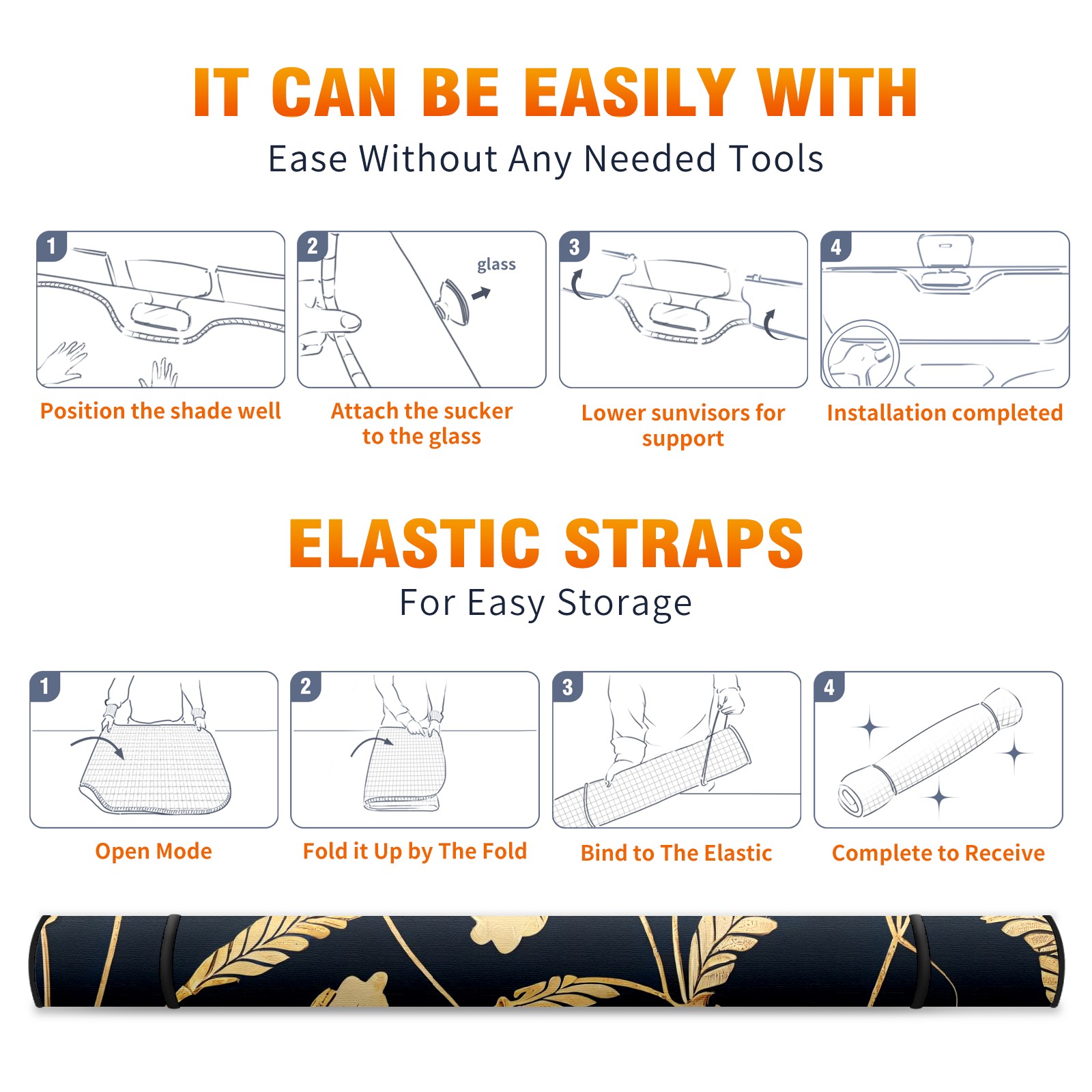 IT CAN BE EASILY WITH

Ease Without Any Needed Tools

1

Position the shade well

2

glass

Attach the sucker to the glass

3

Lower sunvisors for support

4

Installation completed

ELASTIC STRAPS

For Easy Storage

1

Open Mode

2

Fold it Up by The Fold

3

Bind to The Elastic

4

Complete to Receive