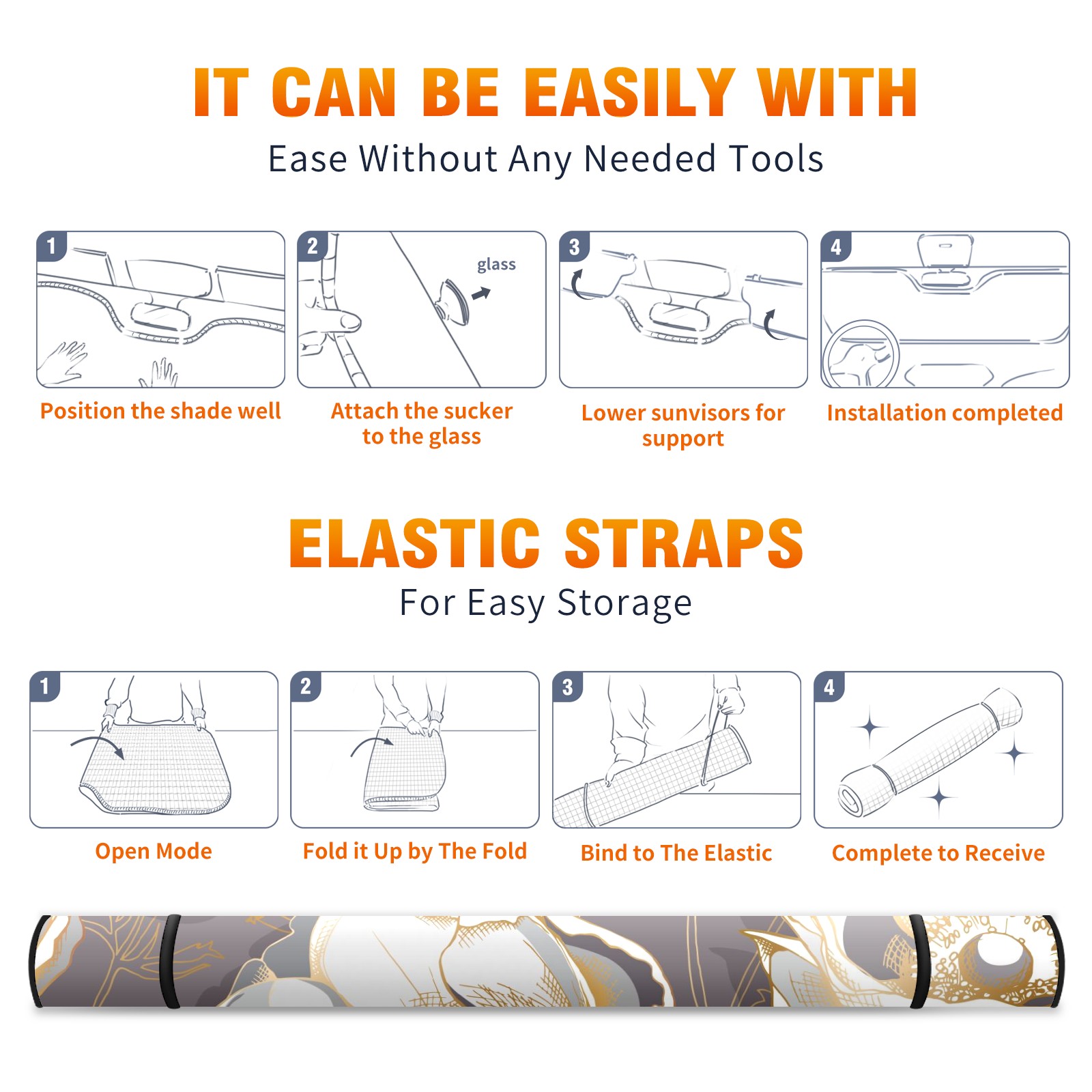 IT CAN BE EASILY WITH

Ease Without Any Needed Tools

1

Position the shade well

2

glass

Attach the sucker to the glass

3

Lower sunvisors for support

4

Installation completed

ELASTIC STRAPS

For Easy Storage

1

Open Mode

2

Fold it Up by The Fold

3

Bind to The Elastic

4

Complete to Receive