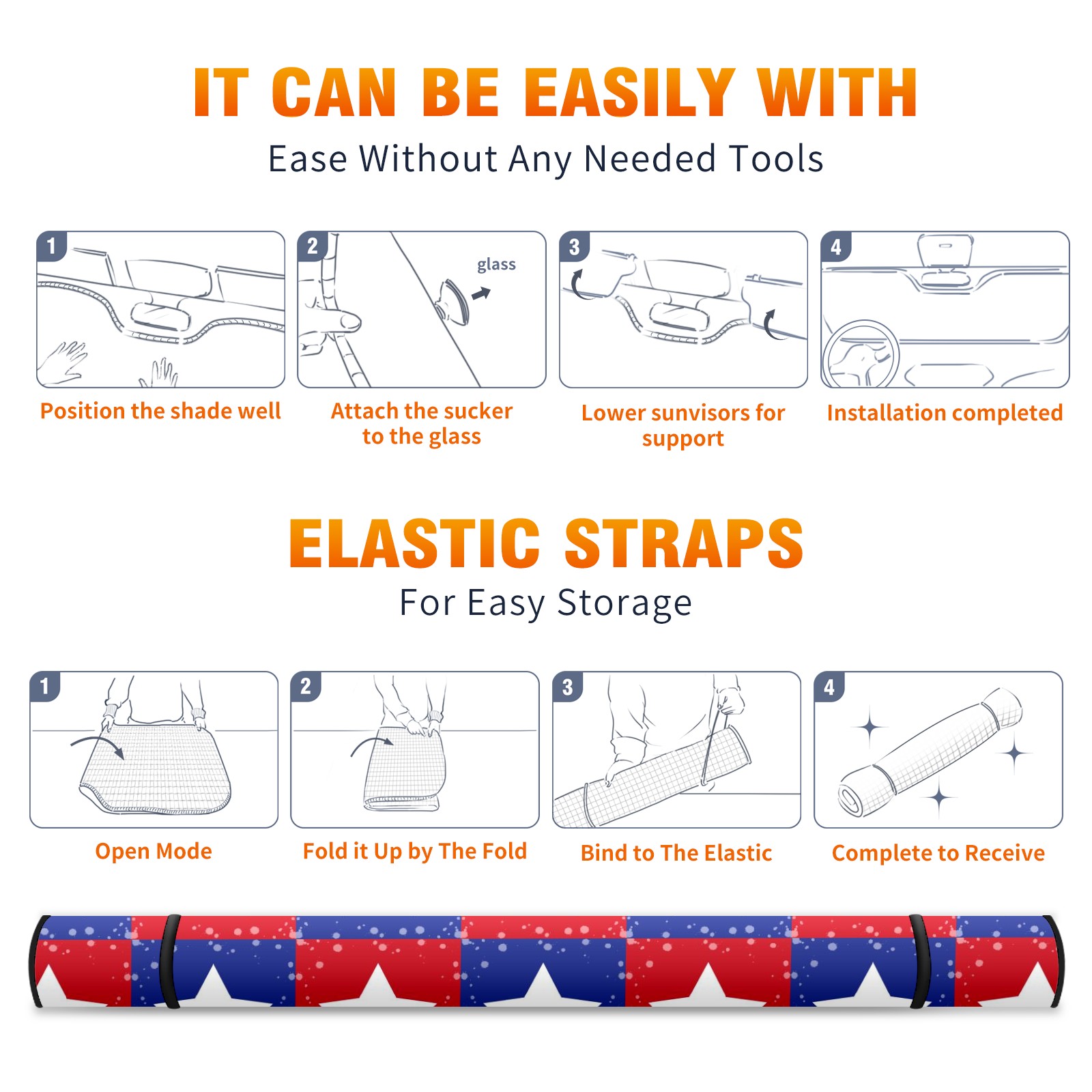 IT CAN BE EASILY WITH

Ease Without Any Needed Tools

1

Position the shade well

2

glass

Attach the sucker to the glass

3

Lower sunvisors for support

4

Installation completed

ELASTIC STRAPS

For Easy Storage

1

Open Mode

2

Fold it Up by The Fold

3

Bind to The Elastic

4

Complete to Receive