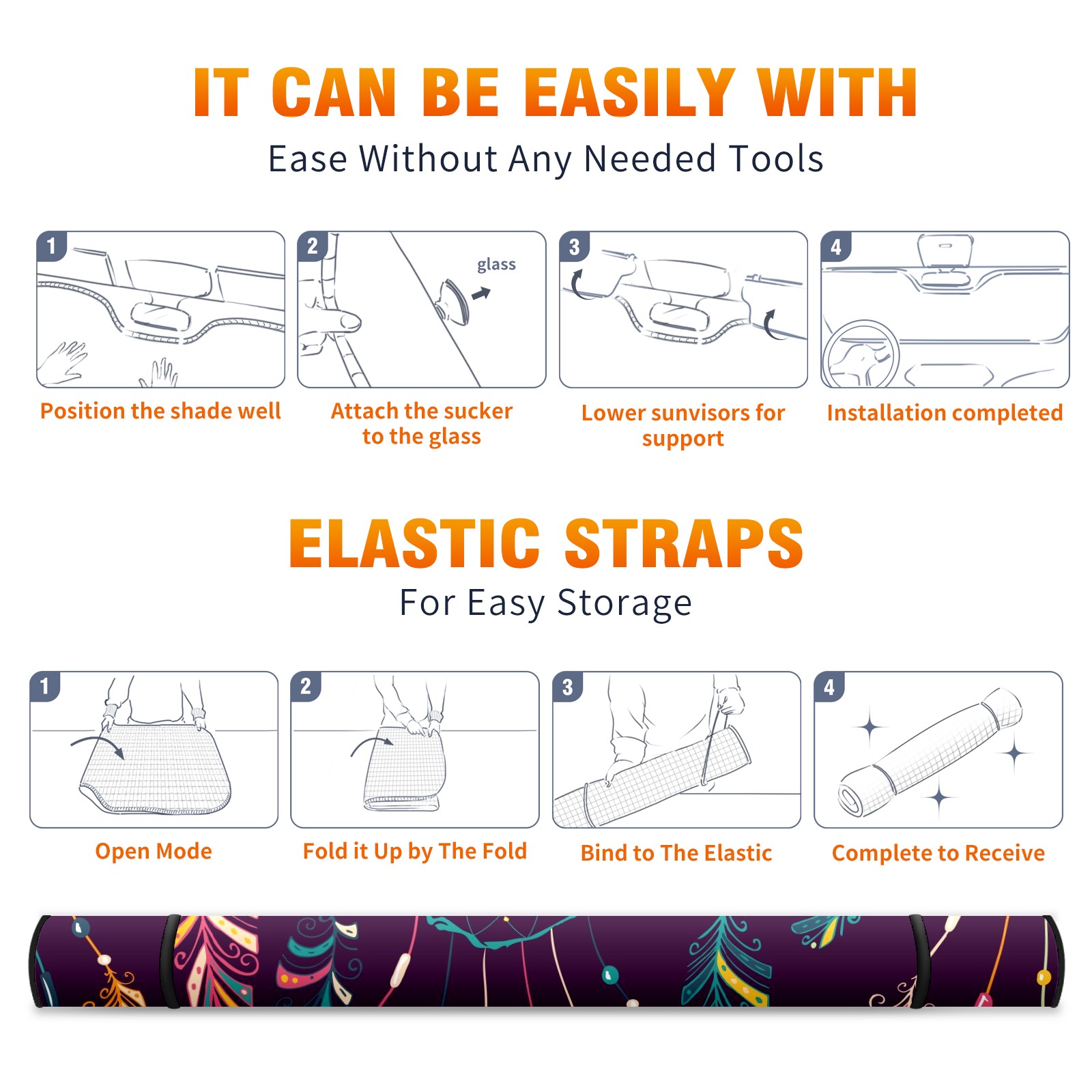 IT CAN BE EASILY WITH

Ease Without Any Needed Tools

1

Position the shade well

2

glass

Attach the sucker to the glass

3

Lower sunvisors for support

4

Installation completed

ELASTIC STRAPS

For Easy Storage

1

Open Mode

2

Fold it Up by The Fold

3

Bind to The Elastic

4

Complete to Receive