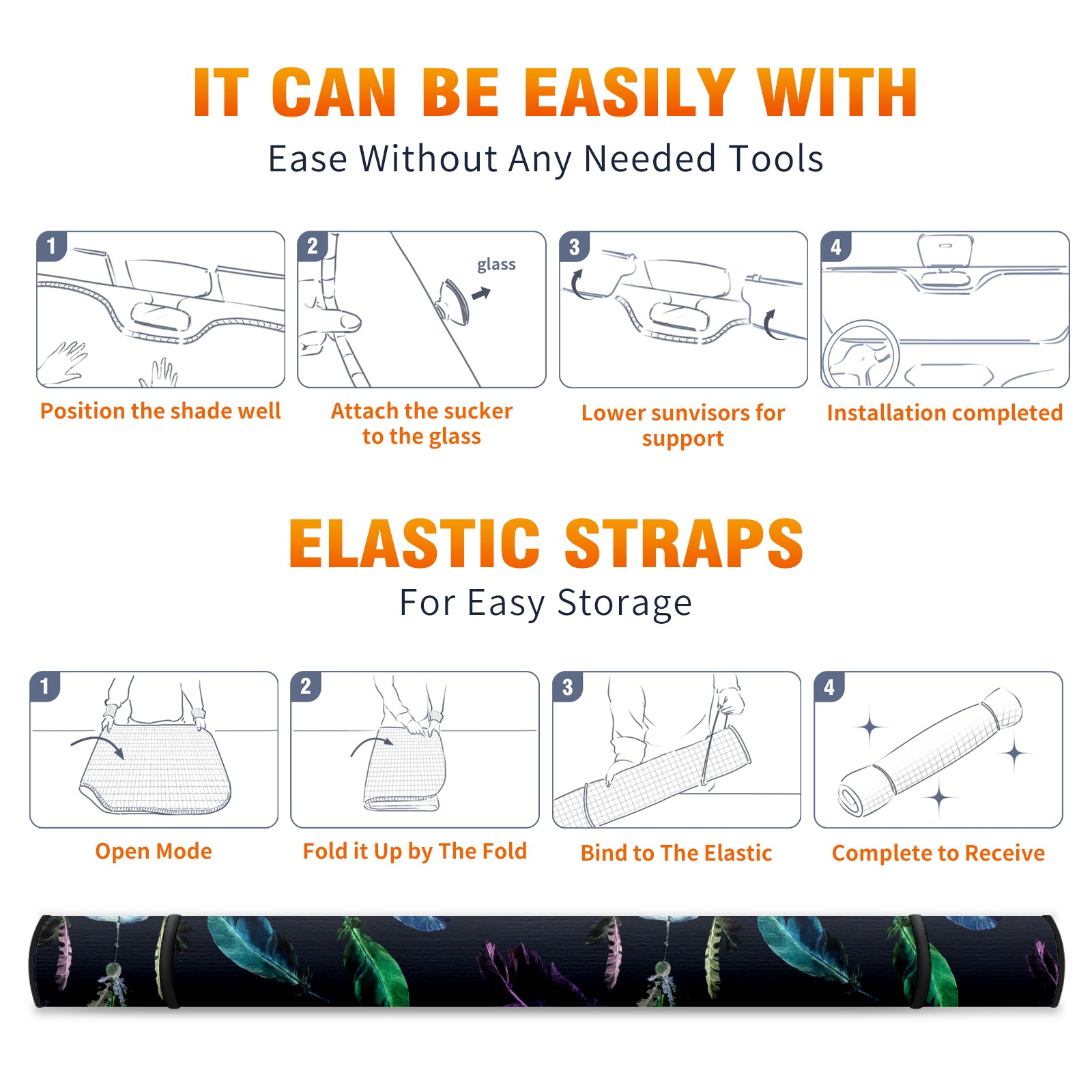 IT CAN BE EASILY WITH
Ease Without Any Needed Tools

1
Position the shade well

2
glass
Attach the sucker to the glass

3
Lower sunvisors for support

4
Installation completed

ELASTIC STRAPS
For Easy Storage

1
Open Mode

2
Fold it Up by The Fold

3
Bind to The Elastic

4
Complete to Receive