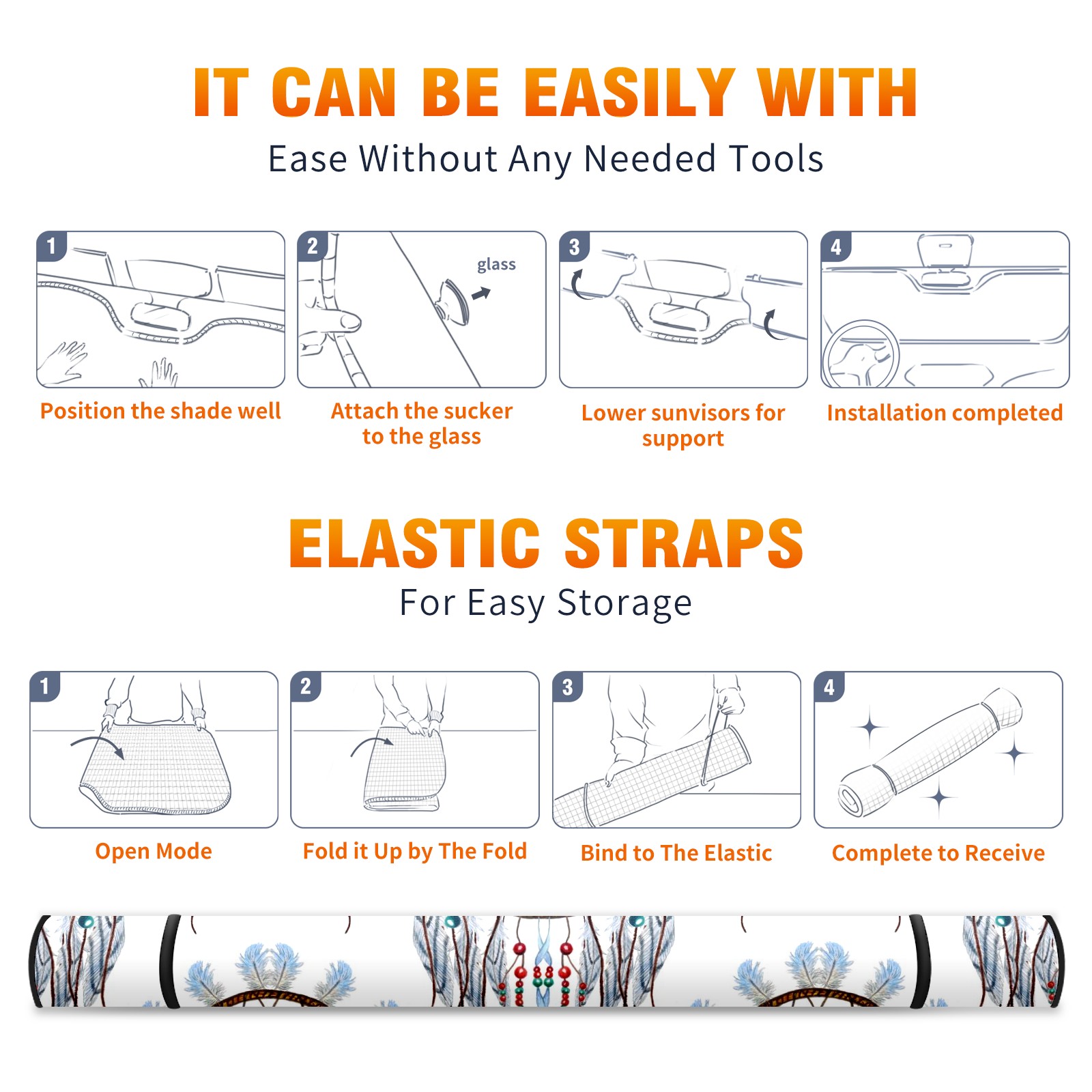 IT CAN BE EASILY WITH
Ease Without Any Needed Tools

1
Position the shade well

2
glass
Attach the sucker to the glass

3
Lower sunvisors for support

4
Installation completed

ELASTIC STRAPS
For Easy Storage

1
Open Mode

2
Fold it Up by The Fold

3
Bind to The Elastic

4
Complete to Receive