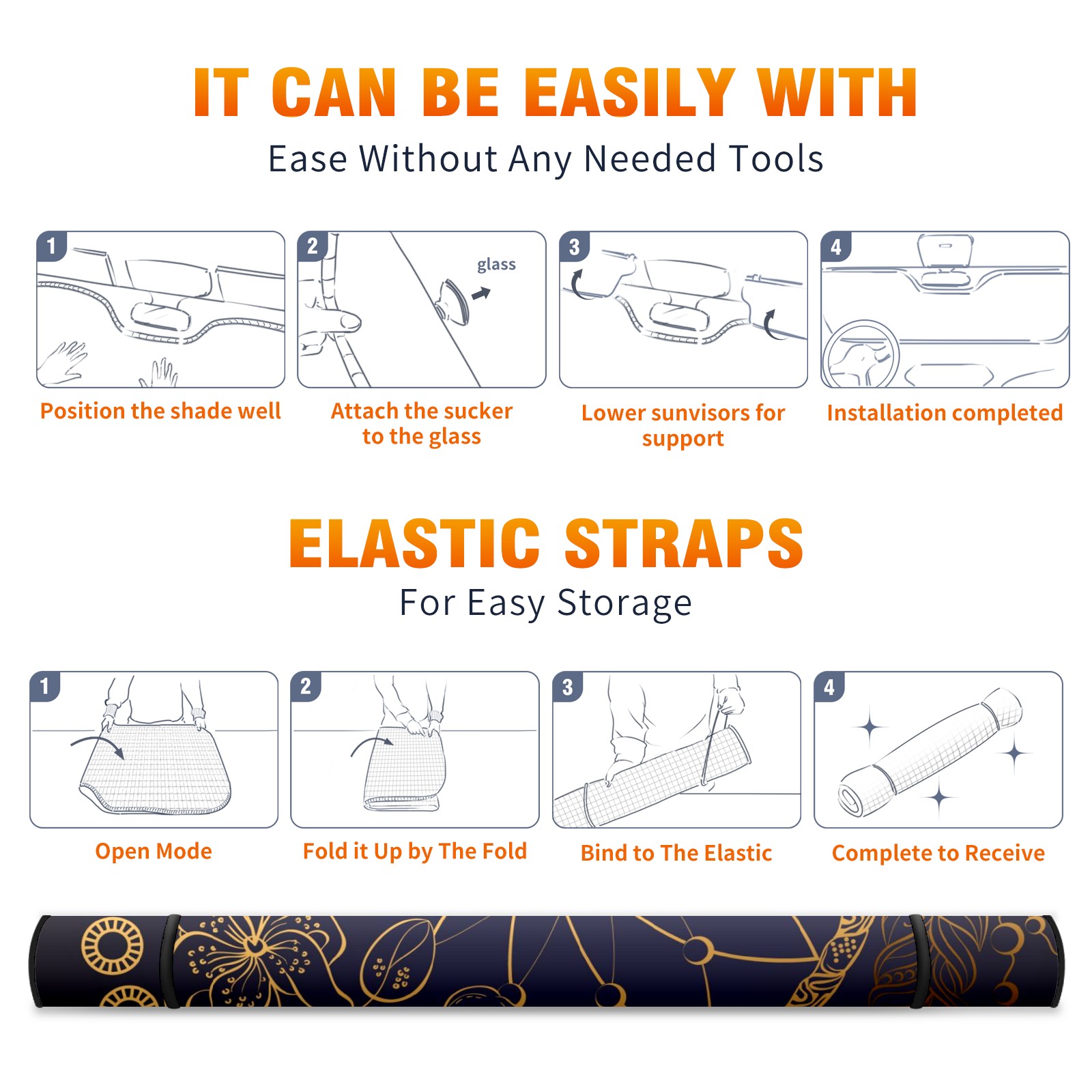 IT CAN BE EASILY WITH

Ease Without Any Needed Tools

1

Position the shade well

2

glass

Attach the sucker to the glass

3

Lower sunvisors for support

4

Installation completed

ELASTIC STRAPS

For Easy Storage

1

Open Mode

2

Fold it Up by The Fold

3

Bind to The Elastic

4

Complete to Receive