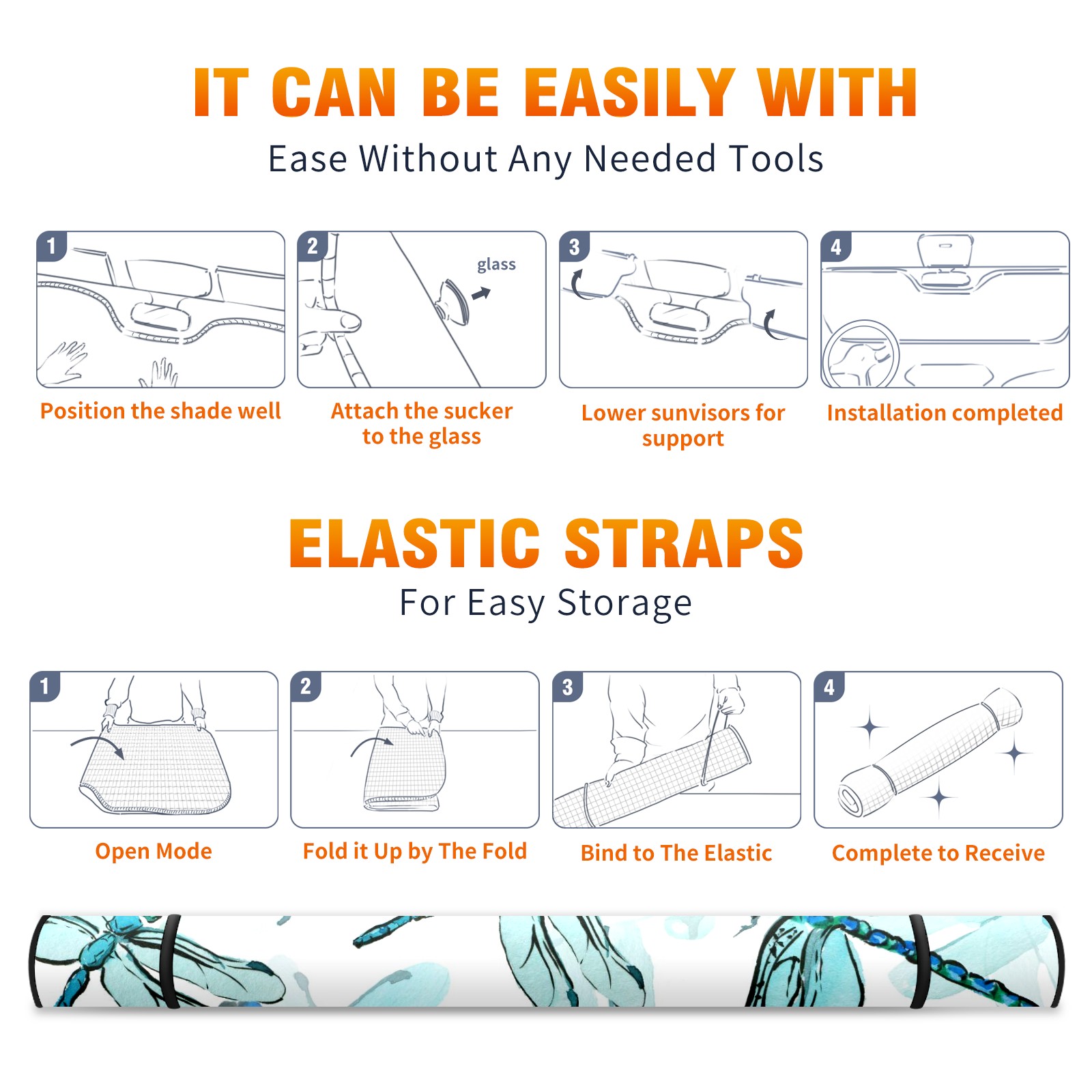 IT CAN BE EASILY WITH
Ease Without Any Needed Tools

1
Position the shade well

2
glass
Attach the sucker to the glass

3
Lower sunvisors for support

4
Installation completed

ELASTIC STRAPS
For Easy Storage

1
Open Mode

2
Fold it Up by The Fold

3
Bind to The Elastic

4
Complete to Receive